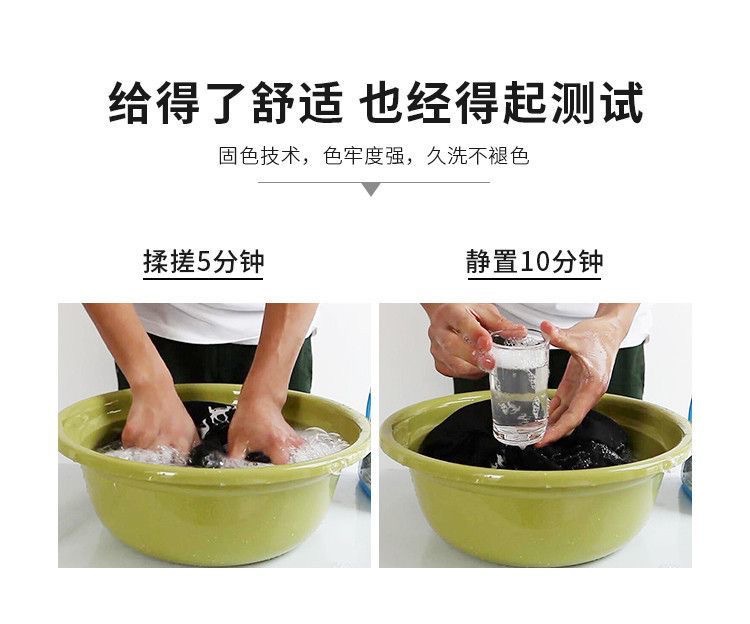 给得了舒适 也经得起测试

固色技术，色牢度强，久洗不褪色

揉搓5分钟

静置10分钟