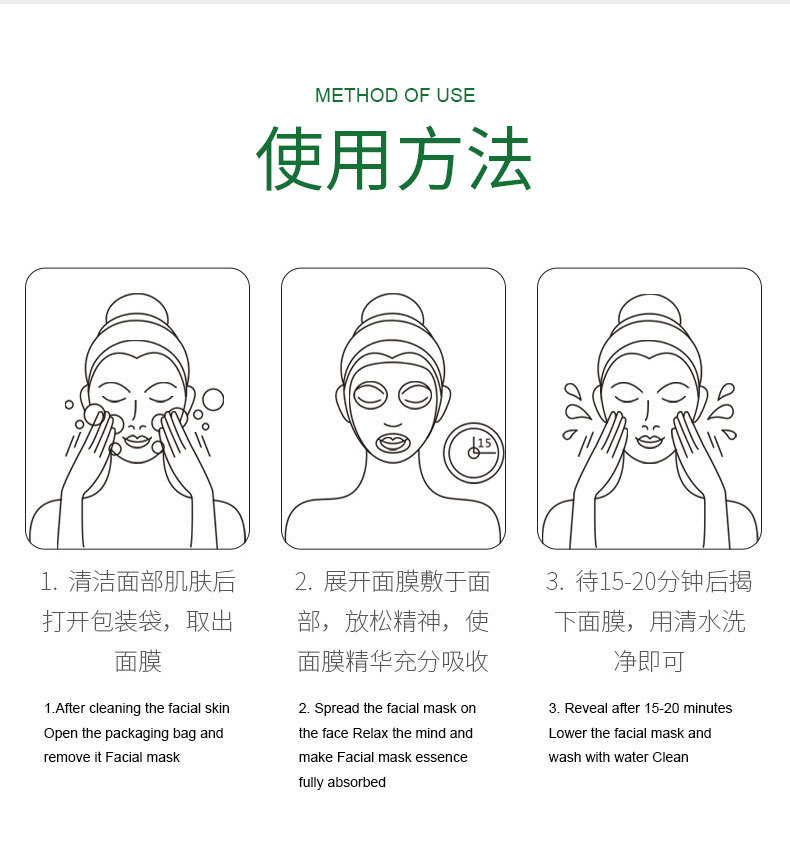 METHOD OF USE

使用方法

15

1. 清洁面部肌肤后打开包装袋，取出面膜

1.After cleaning the facial skin Open the packaging bag and remove it Facial mask

2. 展开面膜敷于面部，放松精神，使面膜精华充分吸收

2. Spread the facial mask on the face Relax the mind and make Facial mask essence fully absorbed

3. 待15-20分钟后揭下面膜，用清水洗净即可

3. Reveal after 15-20 minutes Lower the facial mask and wash with water Clean