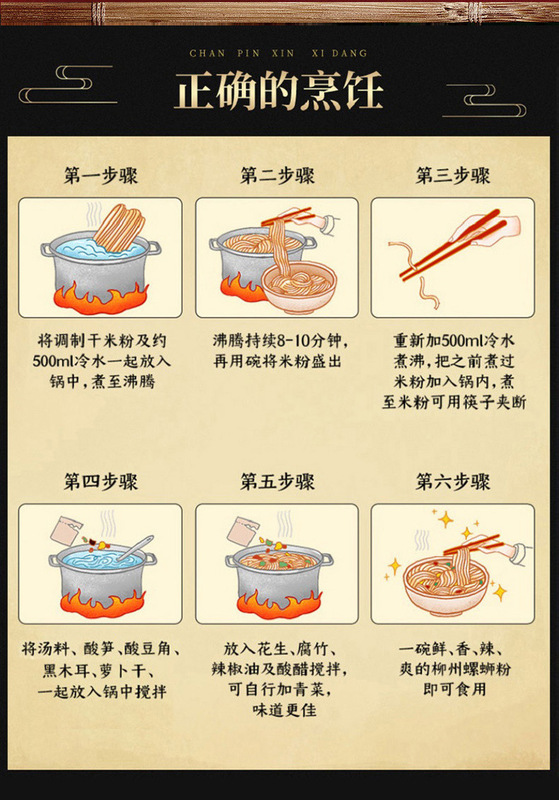 CHAN PIN XIN XI DANG

正确的烹饪

第一步骤

将调制干米粉及约500ml冷水一起放入锅中，煮至沸腾

第二步骤

沸腾持续8-10分钟，再用碗将米粉盛出

第三步骤

重新加500ml冷水煮沸，把之前煮过米粉加入锅内，煮至米粉可用筷子夹断

第四步骤

将汤料、酸笋、酸豆角、黑木耳、萝卜干、一起放入锅中搅拌

第五步骤

放入花生、腐竹、辣椒油及酸醋搅拌，可自行加青菜，味道更佳

第六步骤

一碗鲜、香、辣、爽的柳州螺蛳粉即可食用