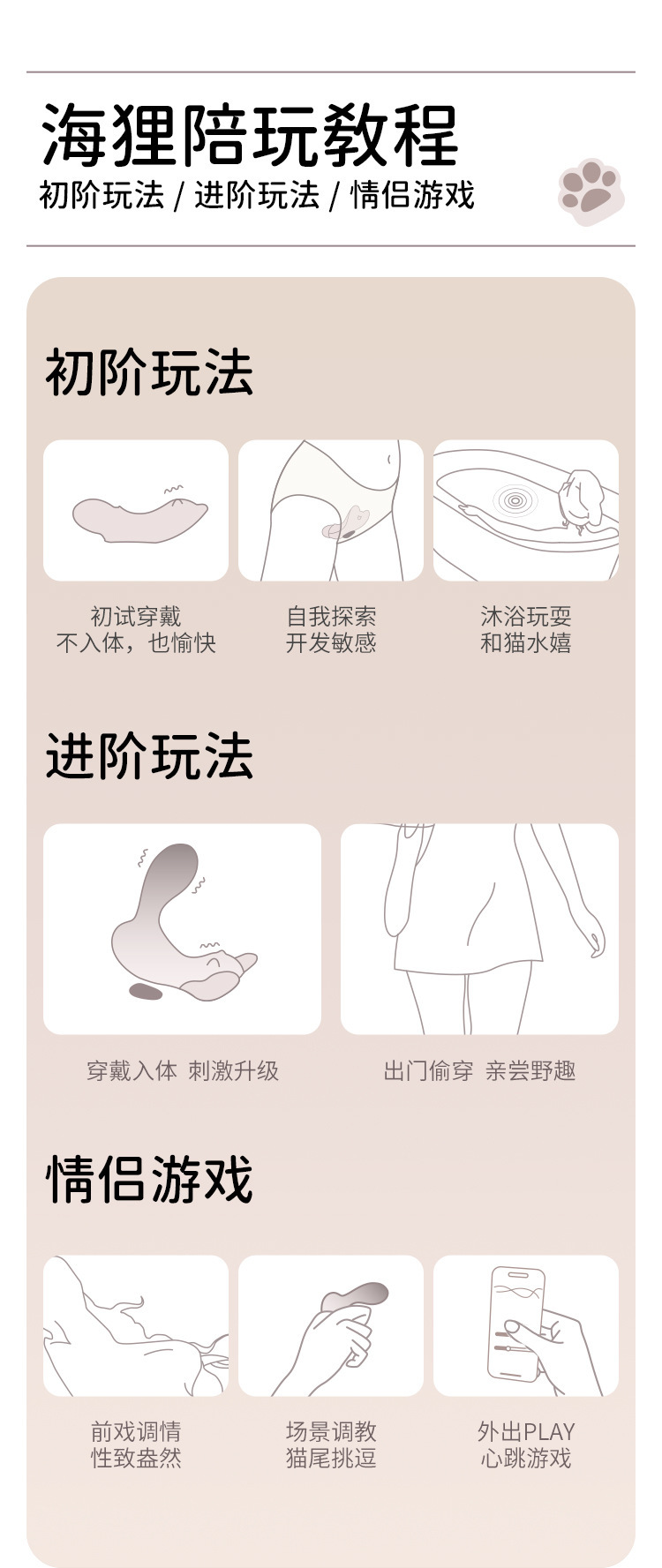 海狸陪玩教程
初阶玩法 / 进阶玩法 / 情侣游戏

初阶玩法

初试穿戴
不入体，也愉快

自我探索
开发敏感

沐浴玩耍
和猫水嬉

进阶玩法

穿戴入体 刺激升级

出门偷穿 亲尝野趣

情侣游戏

前戏调情
性致盎然

场景调教
猫尾挑逗

外出PLAY
心跳游戏