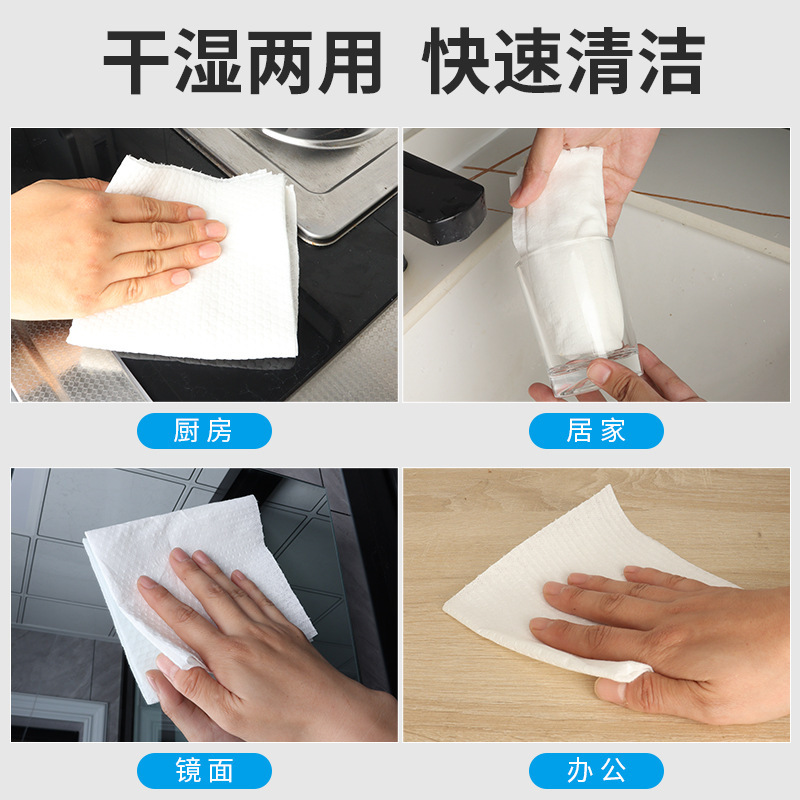 干湿两用 快速清洁

厨房

居家

镜面

办公