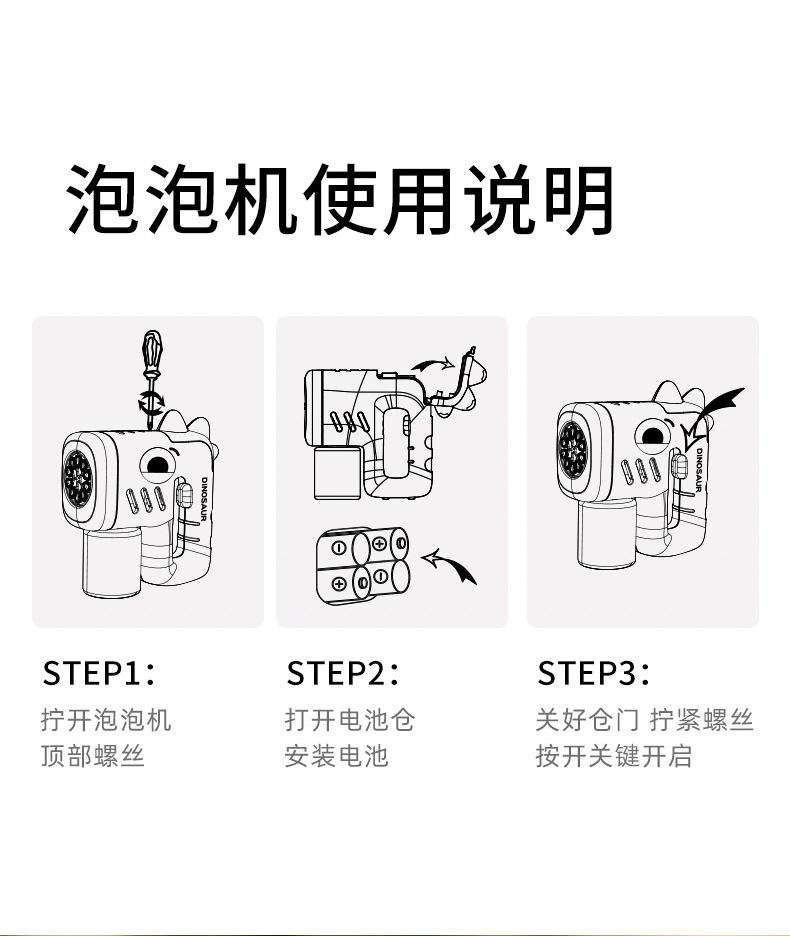 泡泡机使用说明

DINOSAUR

DINOSAUR

STEP1:
拧开泡泡机
顶部螺丝

STEP2:
打开电池仓
安装电池

STEP3:
关好仓门 拧紧螺丝
按开关键开启