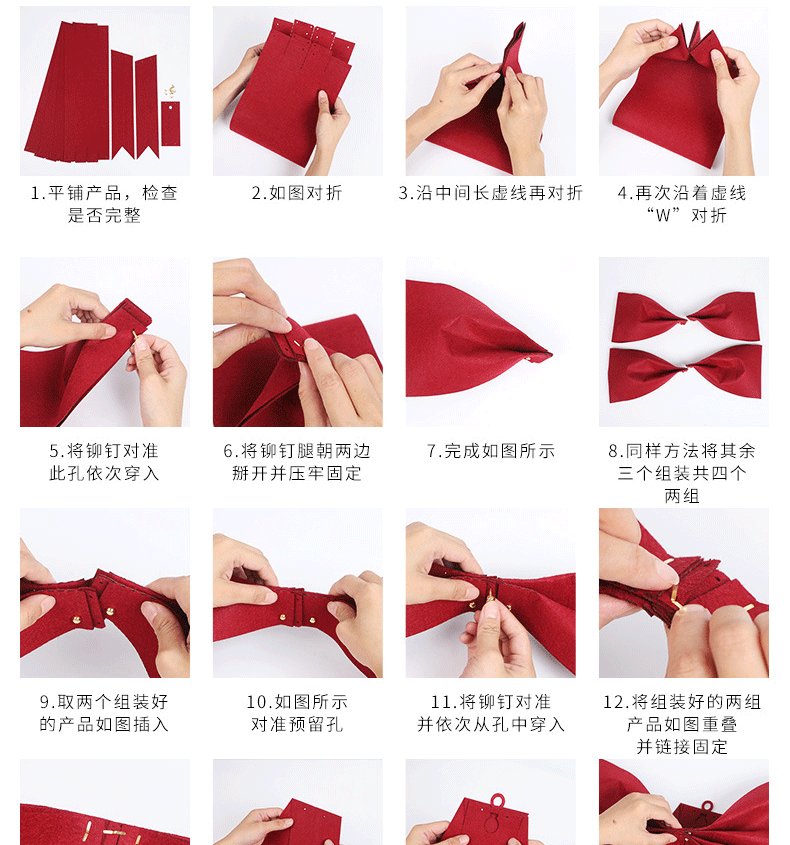 1.平铺产品，检查是否完整

2.如图对折

3.沿中间长虚线再对折

4.再次沿着虚线“W”对折

5.将铆钉对准此孔依次穿入

6.将铆钉腿朝两边掰开并压牢固定

7.完成如图所示

8.同样方法将其余三个组装共四个两组

9.取两个组装好的产品如图插入

10.如图所示对准预留孔

11.将铆钉对准并依次从孔中穿入

12.将组装好的两组产品如图重叠并链接固定