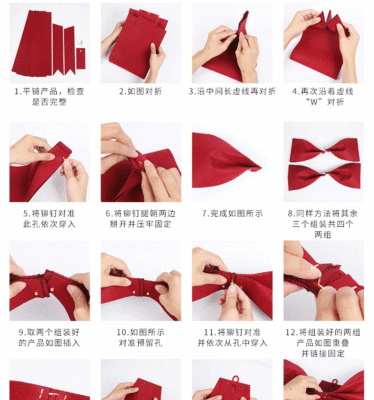 1.平铺产品，检查是否完整

2.如图对折

3.沿中间长虚线再对折

4.再次沿着虚线“W”对折

5.将铆钉对准此孔依次穿入

6.将铆钉腿朝两边掰开并压牢固定

7.完成如图所示

8.同样方法将其余三个组装共四个两组

9.取两个组装好的产品如图插入

10.如图所示对准预留孔

11.将铆钉对准并依次从孔中穿入

12.将组装好的两组产品如图重叠并链接固定