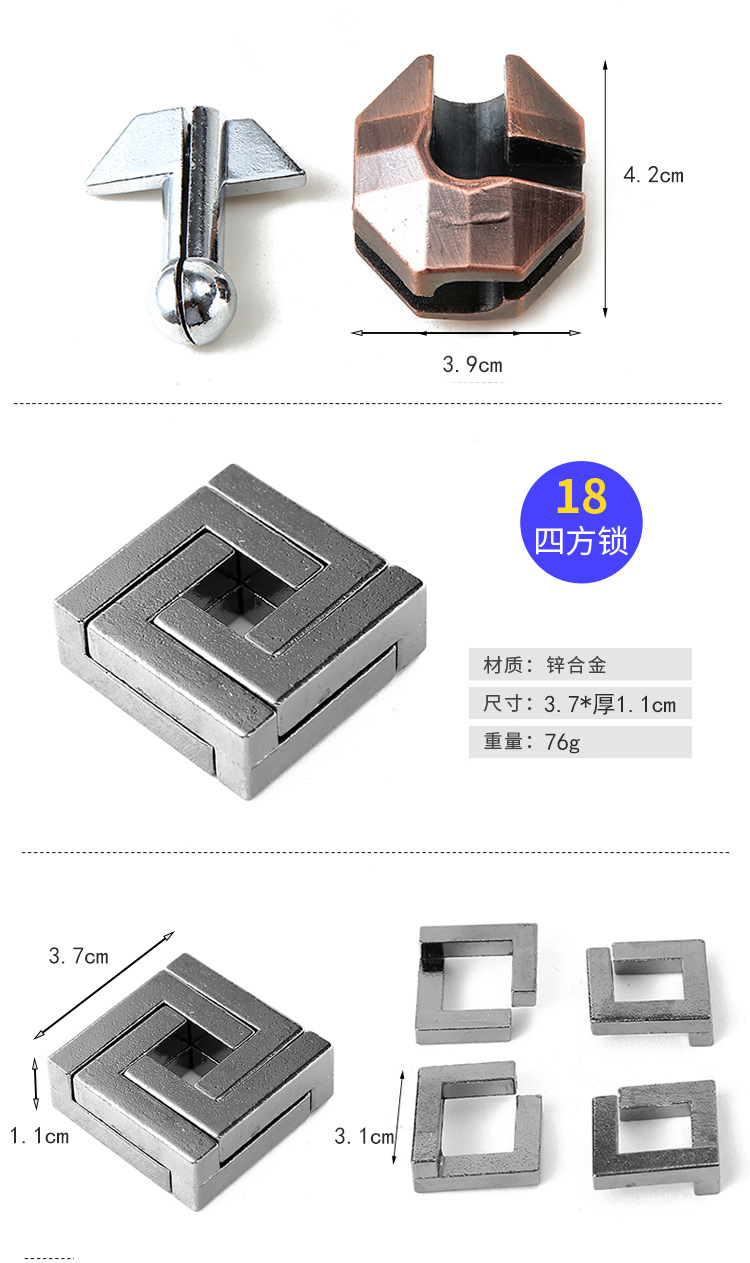 4.2cm

3.9cm

18
四方锁

材质：锌合金

尺寸：3.7*厚1.1cm

重量：76g

3.7cm

1.1cm

3.1cm