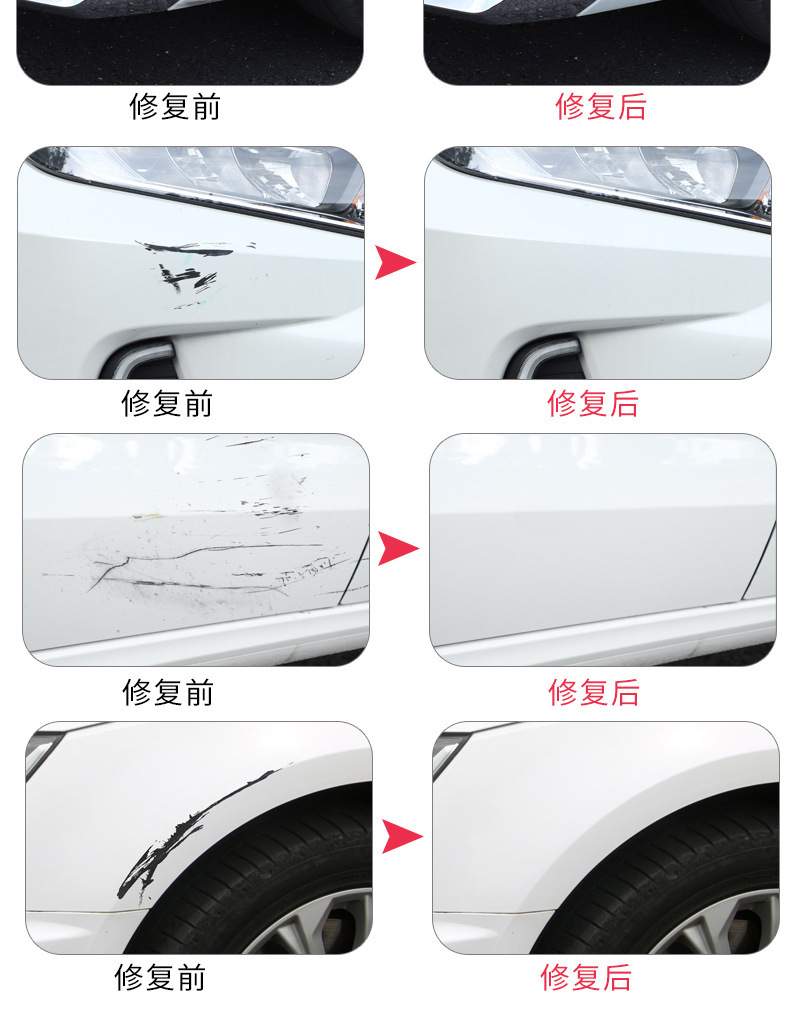 修复前

修复后

修复前

修复后

修复前

修复后

修复前

修复后