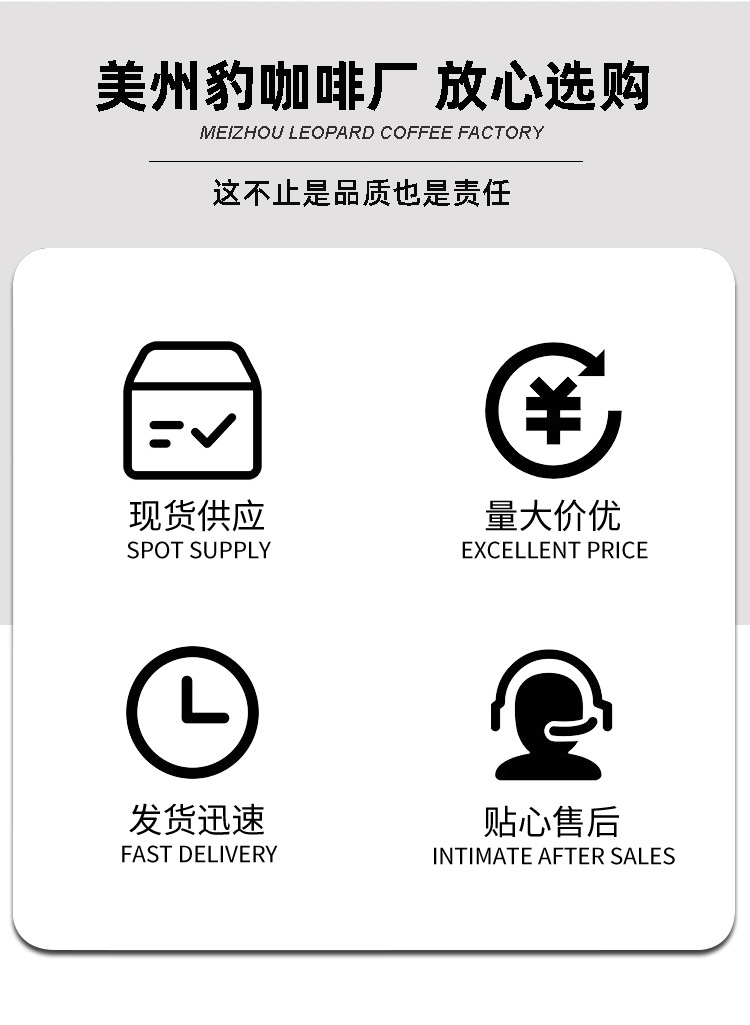 美州豹咖啡厂 放心选购
MEIZHOU LEOPARD COFFEE FACTORY

这不止是品质也是责任

现货供应
SPOT SUPPLY

量大价优
EXCELLENT PRICE

发货迅速
FAST DELIVERY

贴心售后
INTIMATE AFTER SALES