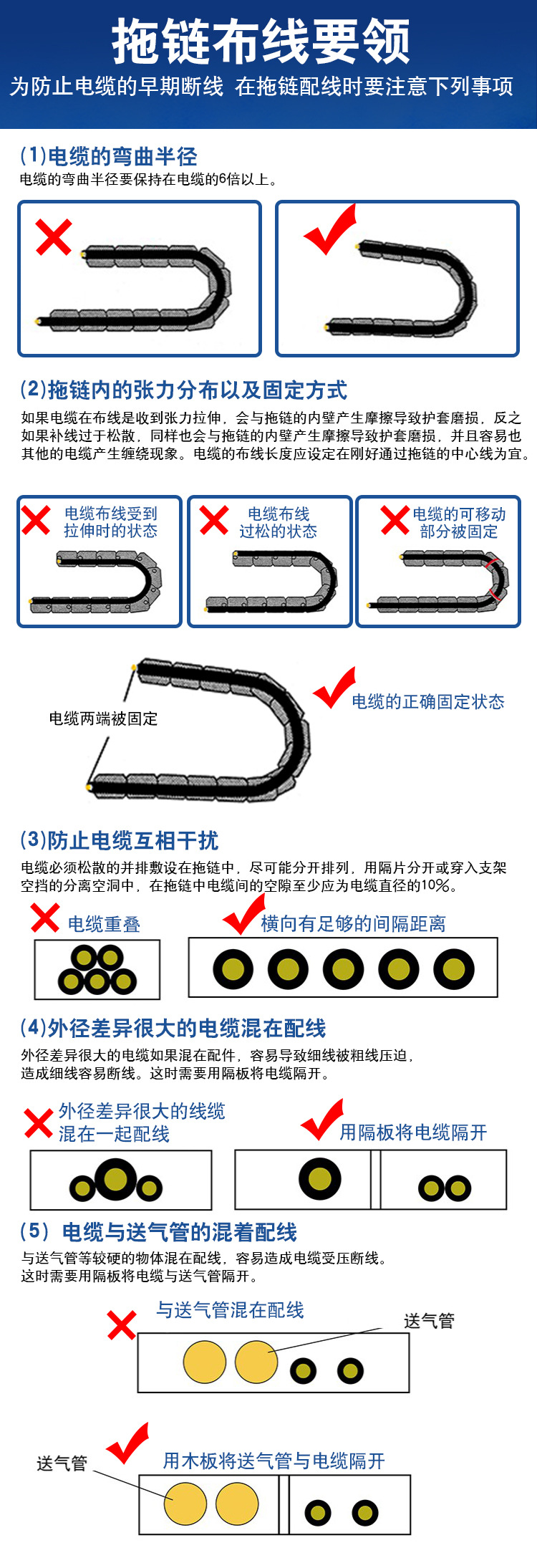 拖链布线要领
为防止电缆的早期断线 在拖链配线时要注意下列事项

(1)电缆的弯曲半径
电缆的弯曲半径要保持在电缆的6倍以上。

(2)拖链内的张力分布以及固定方式
如果电缆在布线是收到张力拉伸，会与拖链的内壁产生摩擦导致护套磨损，反之如果补线过于松散，同样也会与拖链的内壁产生摩擦导致护套磨损，并且容易也其他的电缆产生缠绕现象。电缆的布线长度应设定在刚好通过拖链的中心线为宜。

电缆布线受到拉伸时的状态

电缆布线过松的状态

电缆的可移动部分被固定

电缆两端被固定

电缆的正确固定状态

(3)防止电缆互相干扰
电缆必须松散的并排敷设在拖链中，尽可能分开排列，用隔片分开或穿入支架空挡的分离空洞中，在拖链中电缆间的空隙至少应为电缆直径的10%。

电缆重叠

横向有足够的间隔距离

(4)外径差异很大的电缆混在配线
外径差异很大的电缆如果混在配件，容易导致细线被粗线压迫，造成细线容易断线。这时需要用隔板将电缆隔开。

外径差异很大的线缆混在一起配线

用隔板将电缆隔开

(5) 电缆与送气管的混着配线
与送气管等较硬的物体混在配线，容易造成电缆受压断线。这时需要用隔板将电缆与送气管隔开。

与送气管混在配线

送气管

送气管

用木板将送气管与电缆隔开