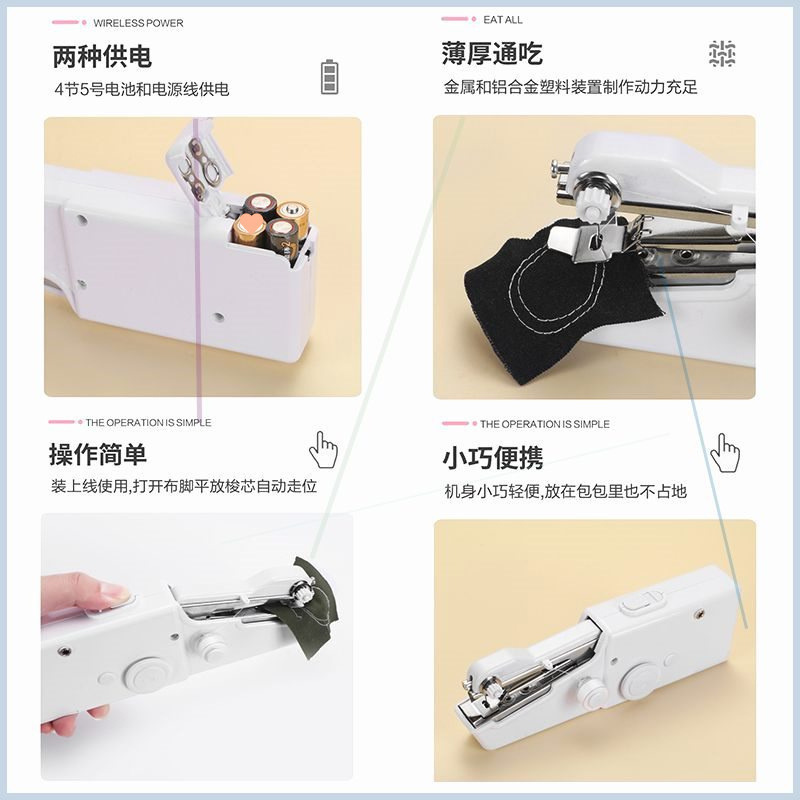 WIRELESS POWER

两种供电

4节5号电池和电源线供电

EAT ALL

薄厚通吃

金属和铝合金塑料装置制作动力充足

THE OPERATION IS SIMPLE

操作简单

装上线使用,打开布脚平放梭芯自动走位

THE OPERATION IS SIMPLE

小巧便携

机身小巧轻便,放在包包里也不占地