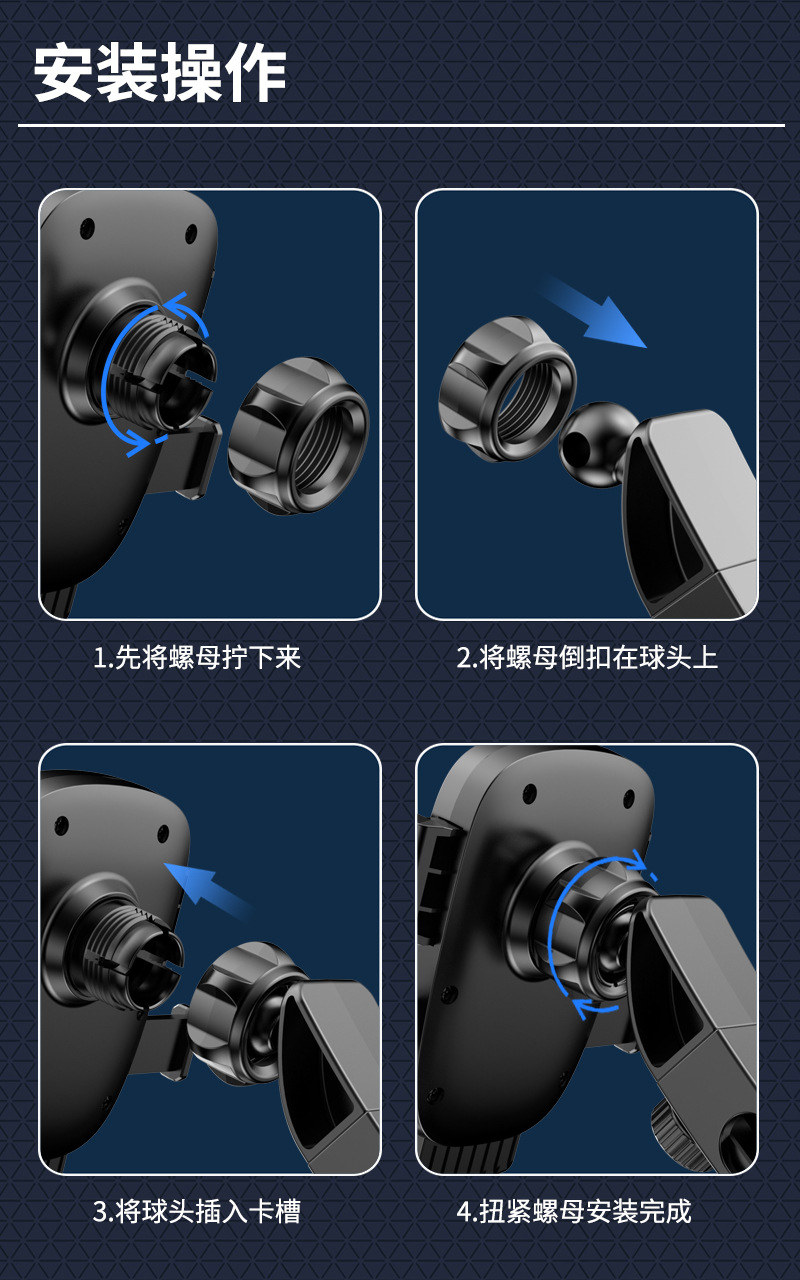 安装操作

1.先将螺母拧下来

2.将螺母倒扣在球头上

3.将球头插入卡槽

4.扭紧螺母安装完成