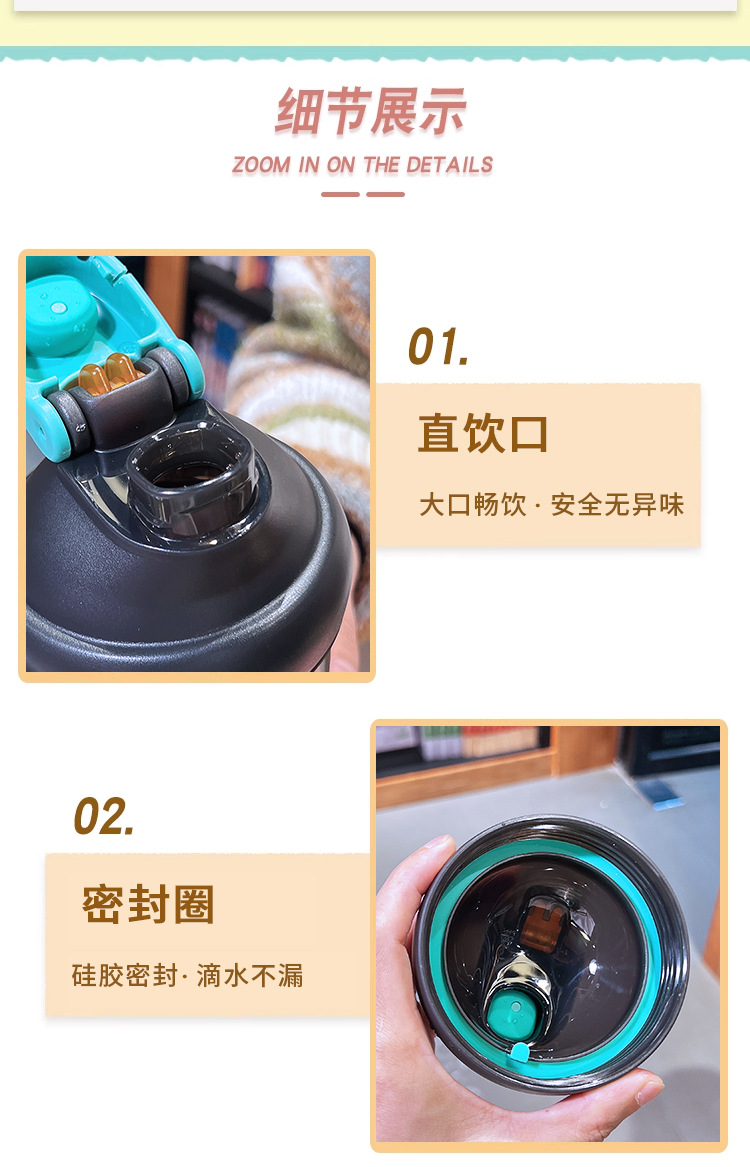 细节展示
ZOOM IN ON THE DETAILS

01.
直饮口
大口畅饮 · 安全无异味

02.
密封圈
硅胶密封· 滴水不漏