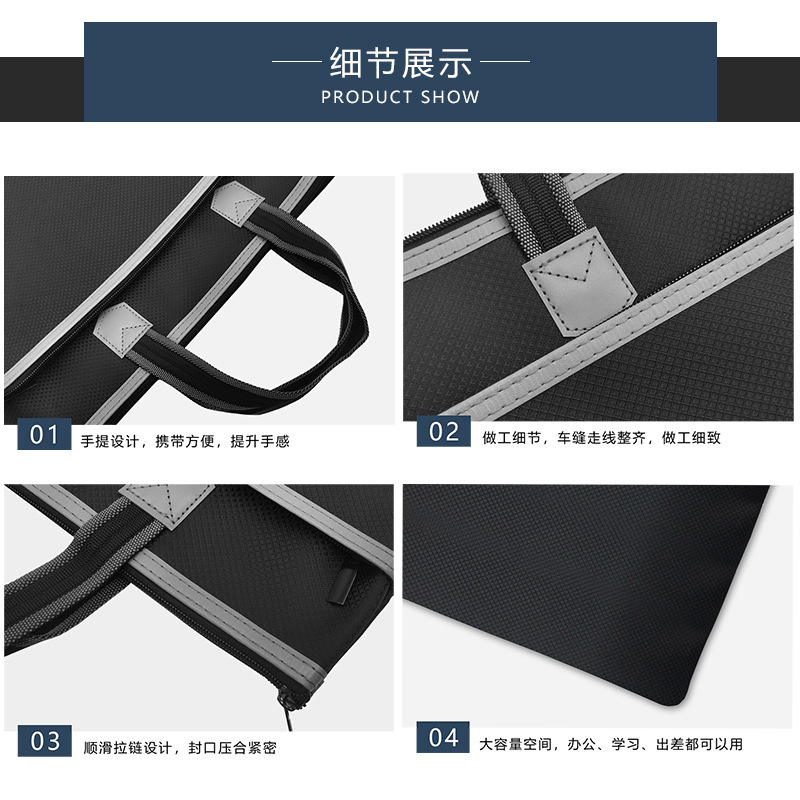 细节展示
PRODUCT SHOW

01 手提设计，携带方便，提升手感

02 做工细节，车缝走线整齐，做工细致

03 顺滑拉链设计，封口压合紧密

04 大容量空间，办公、学习、出差都可以用