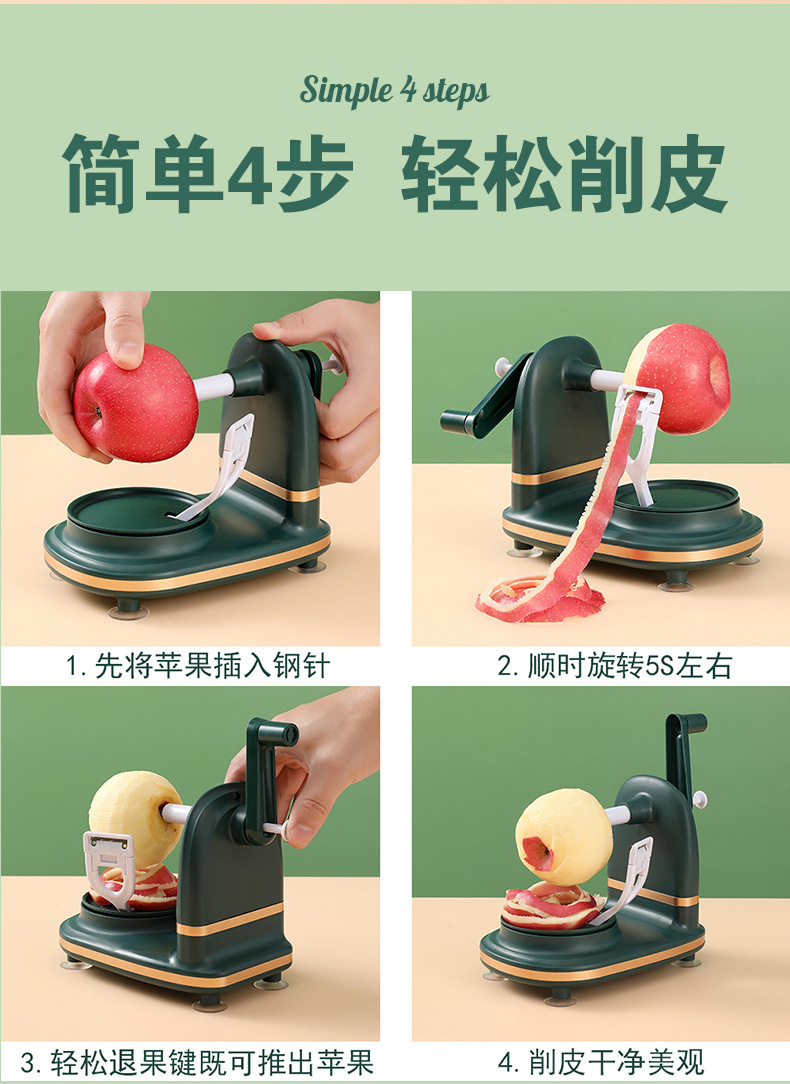 Simple 4 steps

简单4步 轻松削皮

1. 先将苹果插入钢针

2. 顺时旋转5S左右

3. 轻松退果键既可推出苹果

4. 削皮干净美观