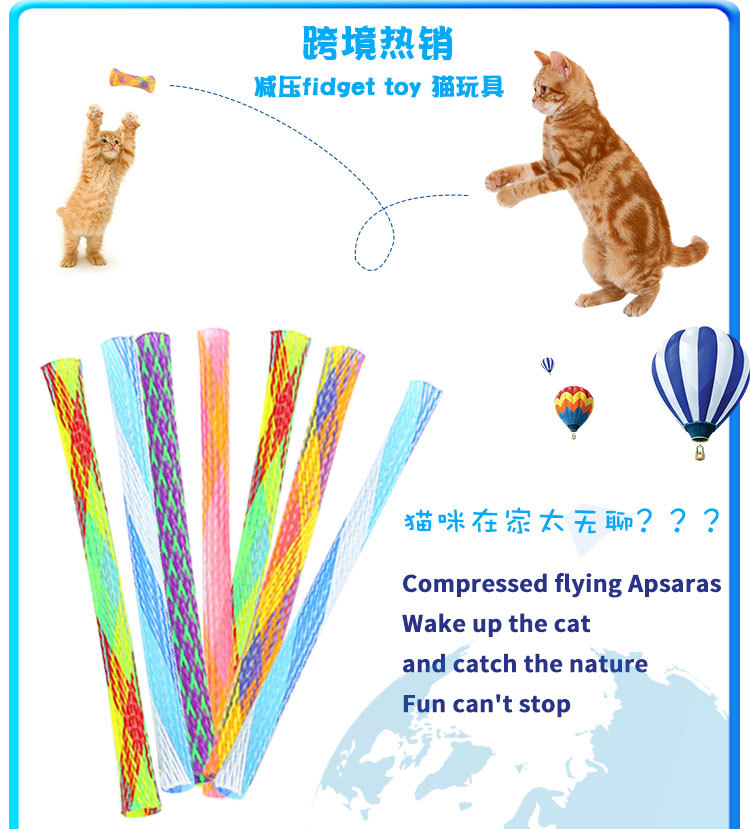 跨境热销

减压fidget toy 猫玩具

猫咪在家太无聊？？？

Compressed flying Apsaras
Wake up the cat
and catch the nature
Fun can't stop