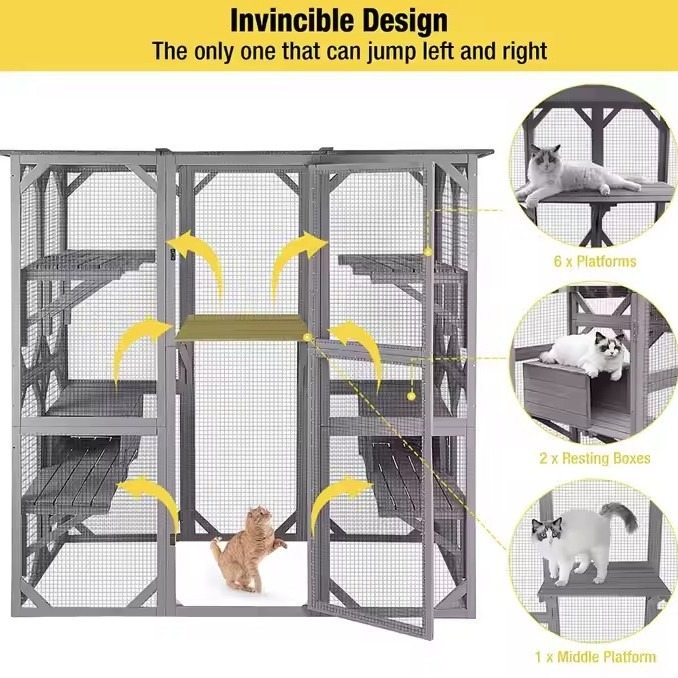 Invincible Design
The only one that can jump left and right

6 x Platforms

2 x Resting Boxes

1 x Middle Platform