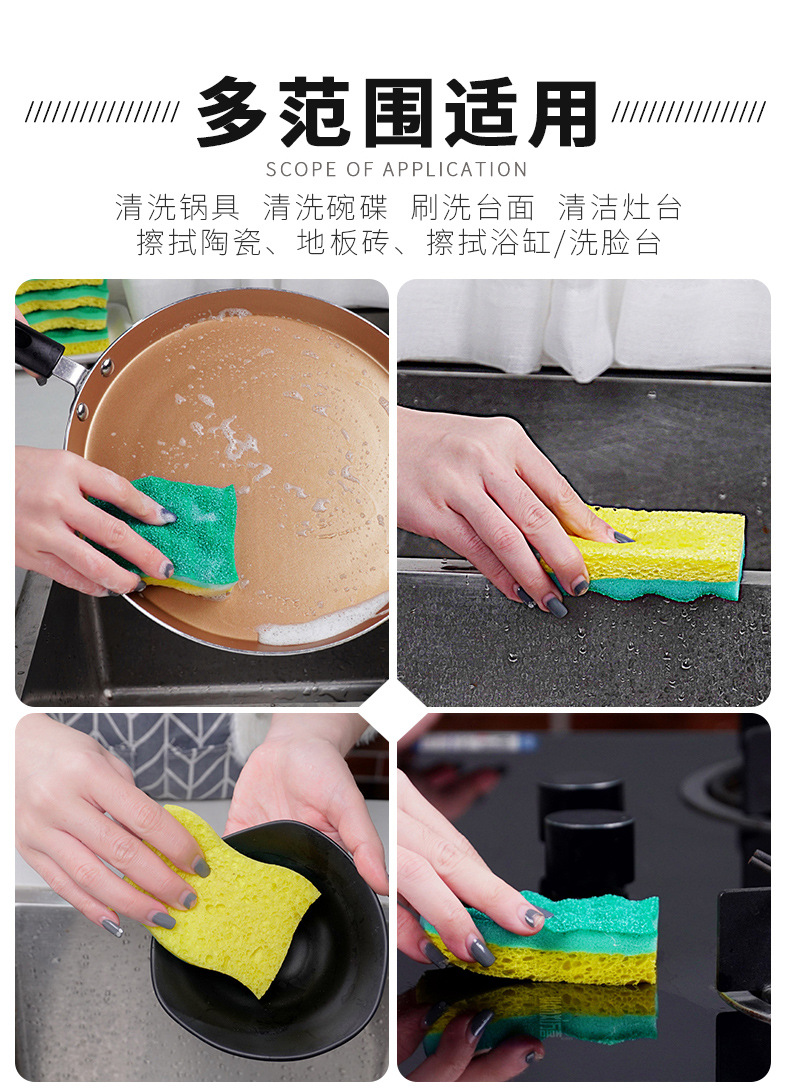 多范围适用

SCOPE OF APPLICATION

清洗锅具 清洗碗碟 刷洗台面 清洁灶台
擦拭陶瓷、地板砖、擦拭浴缸/洗脸台