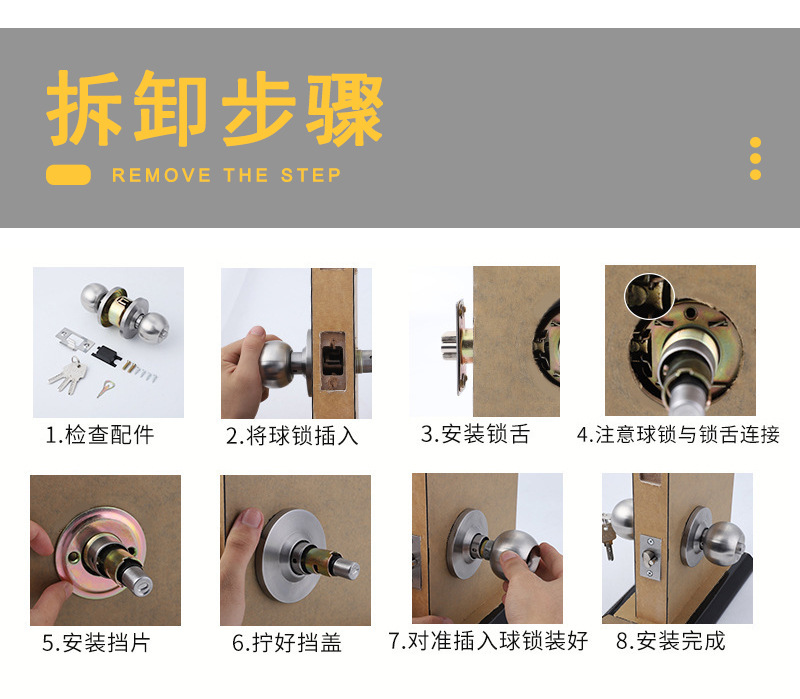 拆卸步骤

REMOVE THE STEP

1.检查配件

2.将球锁插入

3.安装锁舌

4.注意球锁与锁舌连接

5.安装挡片

6.拧好挡盖

7.对准插入球锁装好

8.安装完成