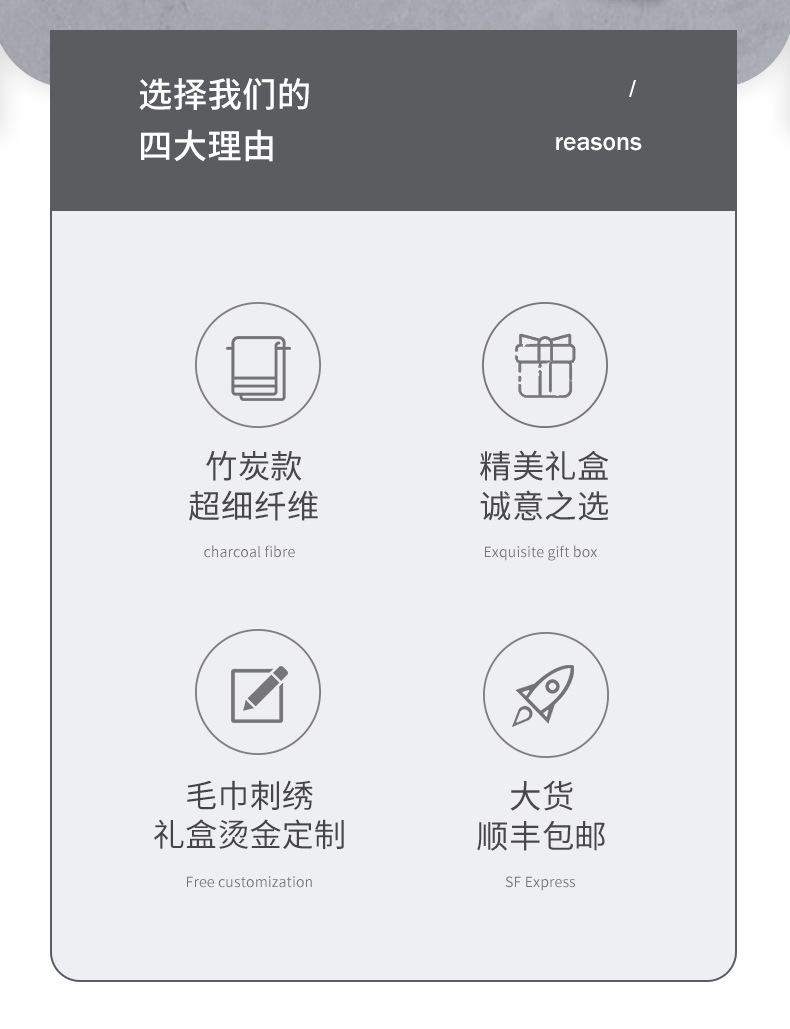 选择我们的
四大理由

/
reasons

竹炭款
超细纤维

charcoal fibre

精美礼盒
诚意之选

Exquisite gift box

毛巾刺绣
礼盒烫金定制

Free customization

大货
顺丰包邮

SF Express