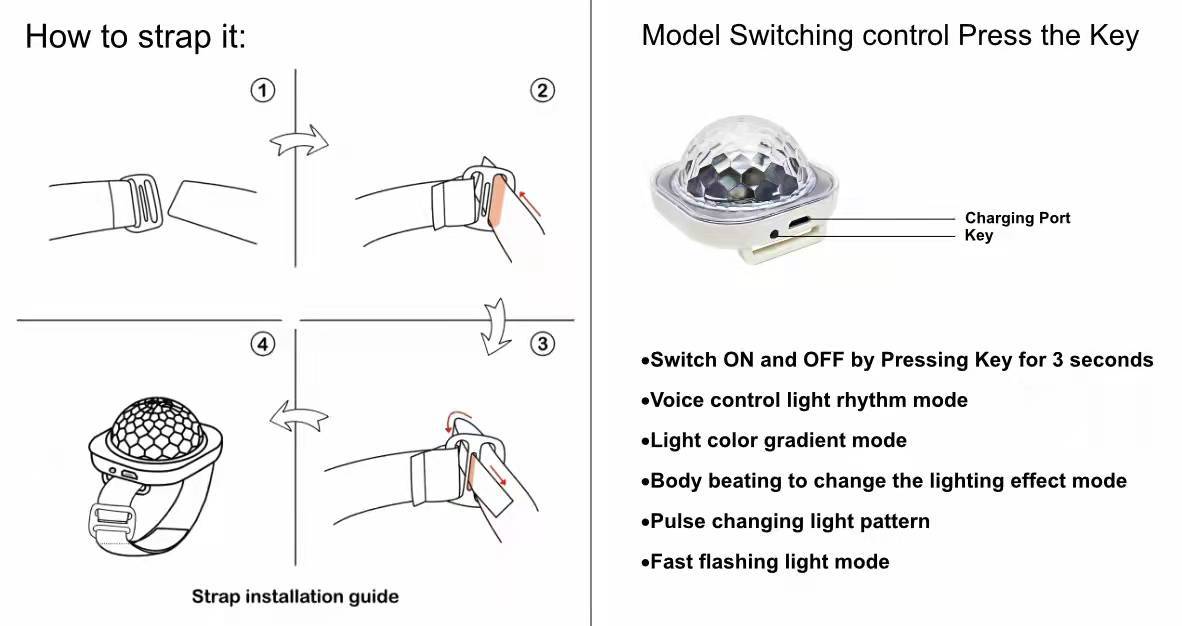 How to strap it:

①

②

④

③

Strap installation guide

Model Switching control Press the Key

Charging Port
Key

•Switch ON and OFF by Pressing Key for 3 seconds
•Voice control light rhythm mode
•Light color gradient mode
•Body beating to change the lighting effect mode
•Pulse changing light pattern
•Fast flashing light mode