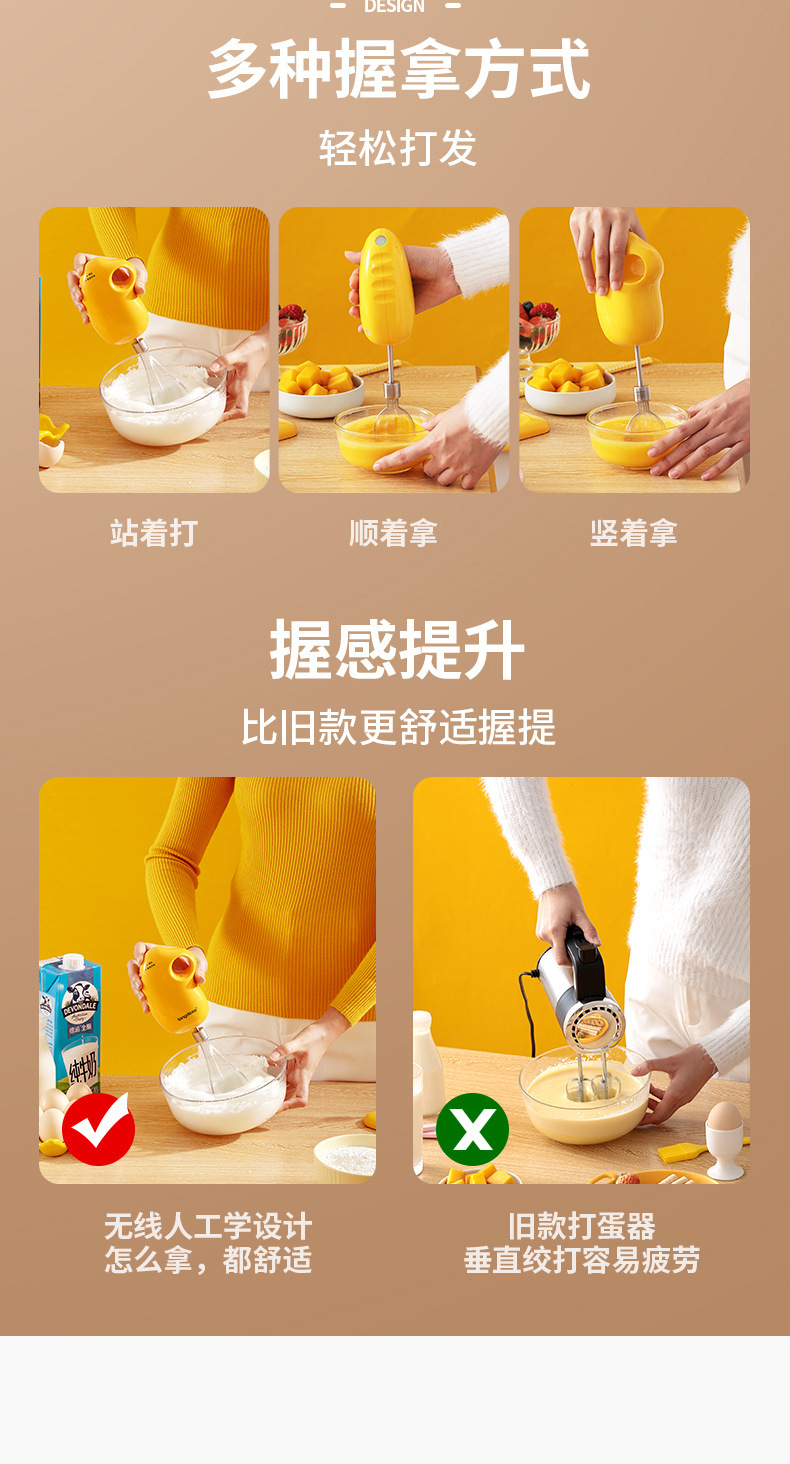 DESIGN

多种握拿方式

轻松打发

站着打

顺着拿

竖着拿

握感提升

比旧款更舒适握提

DEVONDALE

纯牛奶

无线人工学设计
怎么拿，都舒适

旧款打蛋器
垂直绞打容易疲劳