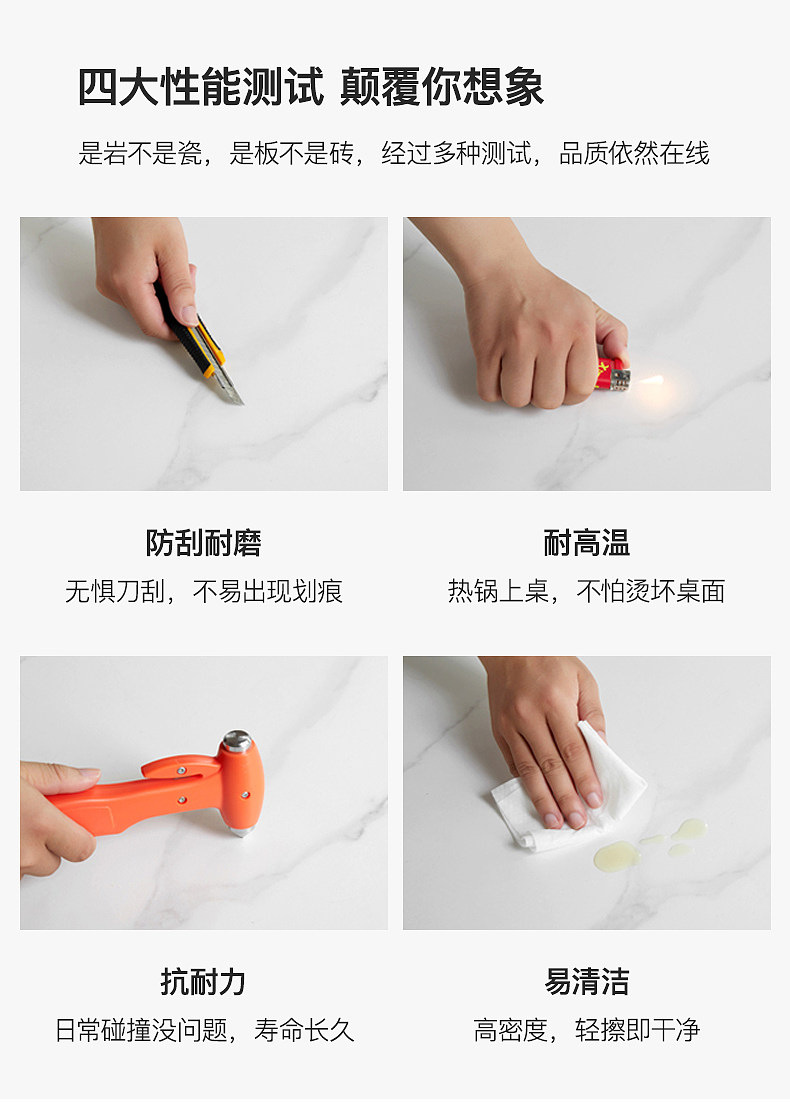 四大性能测试 颠覆你想象

是岩不是瓷，是板不是砖，经过多种测试，品质依然在线

防刮耐磨
无惧刀刮，不易出现划痕

耐高温
热锅上桌，不怕烫坏桌面

抗耐力
日常碰撞没问题，寿命长久

易清洁
高密度，轻擦即干净