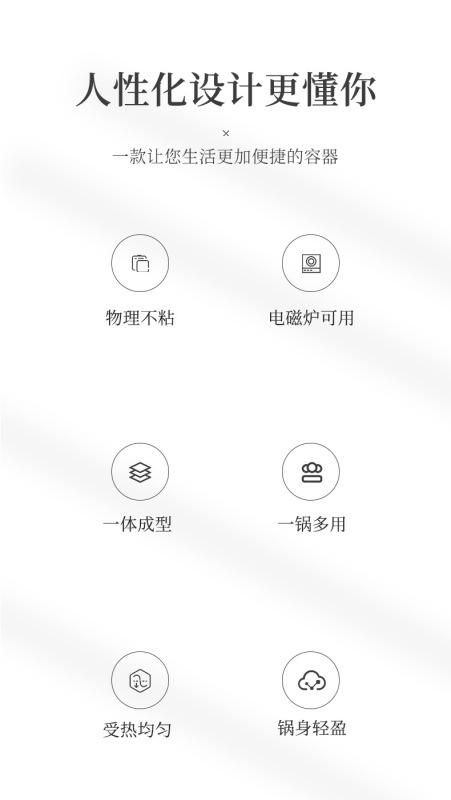 人性化设计更懂你

×

一款让您生活更加便捷的容器

物理不粘

电磁炉可用

一体成型

一锅多用

受热均匀

锅身轻盈