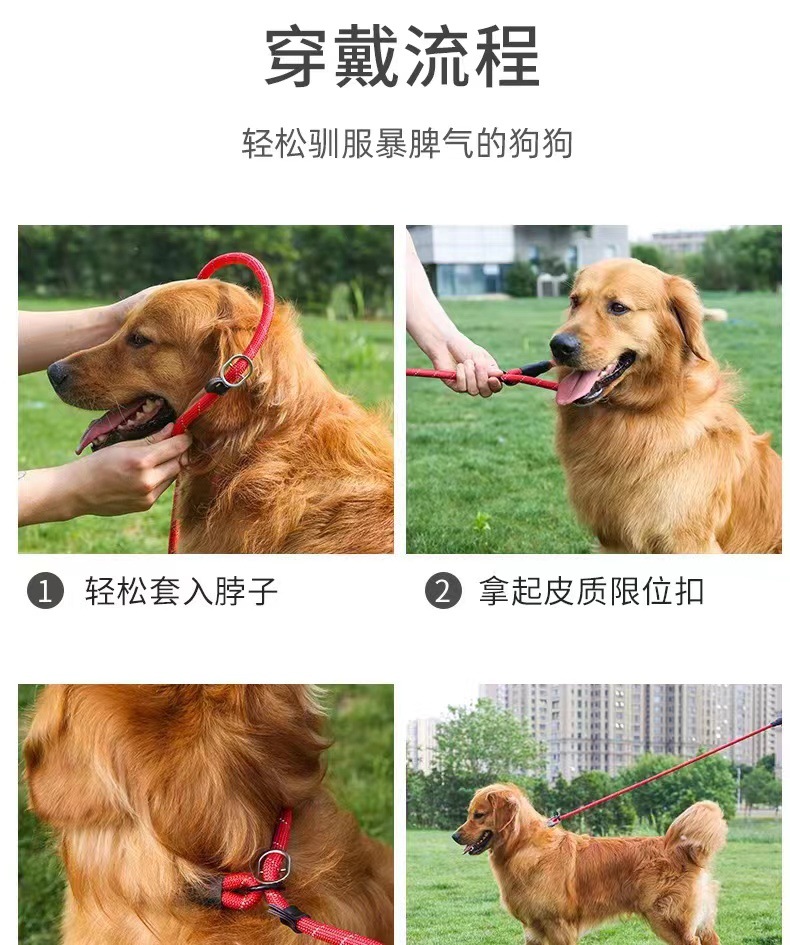 穿戴流程

轻松驯服暴脾气的狗狗

1 轻松套入脖子

2 拿起皮质限位扣