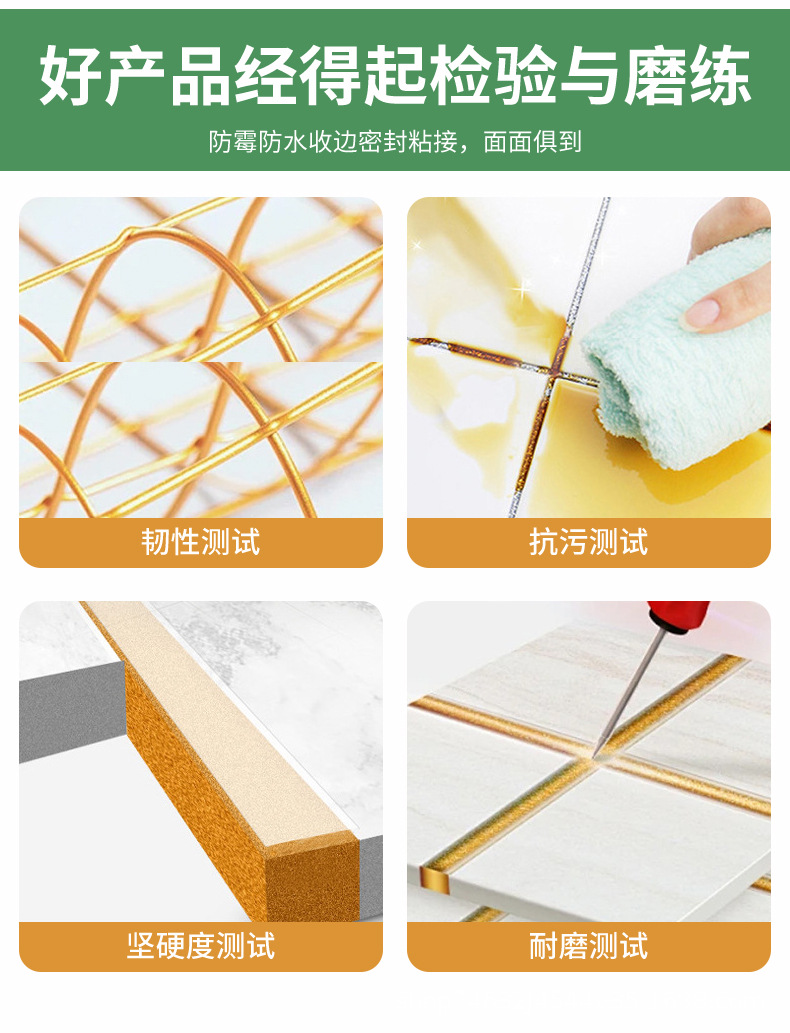 好产品经得起检验与磨练

防霉防水收边密封粘接，面面俱到

韧性测试

抗污测试

坚硬度测试

耐磨测试