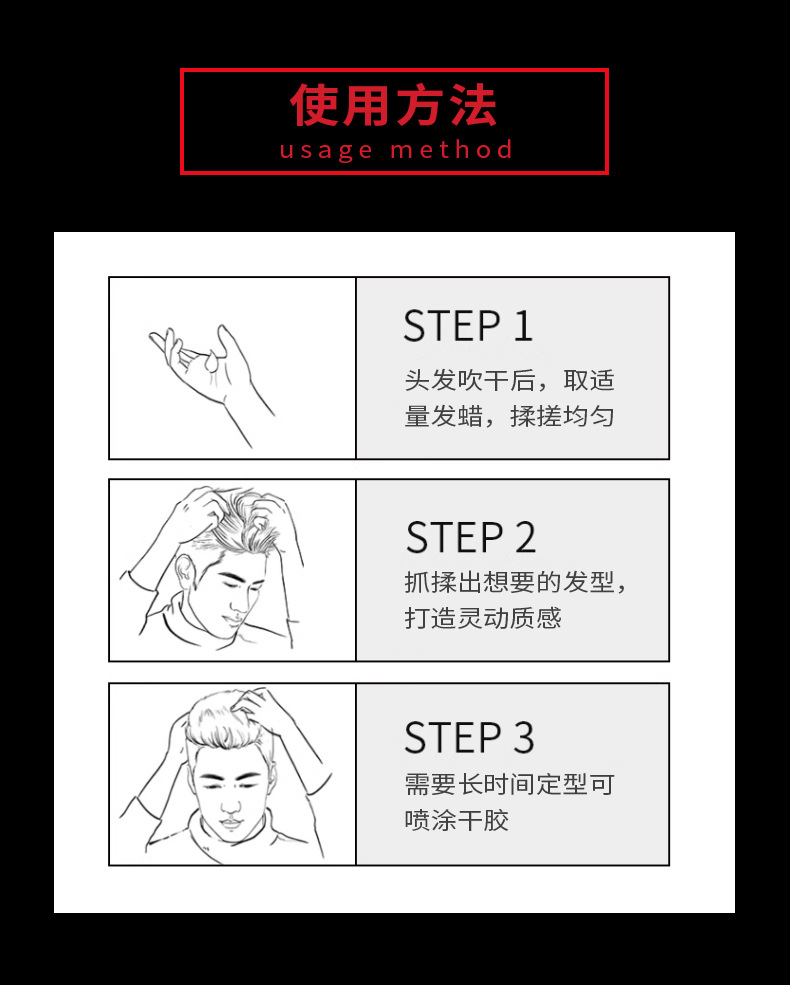 使用方法
usage method

STEP 1
头发吹干后，取适量发蜡，揉搓均匀

STEP 2
抓揉出想要的发型，打造灵动质感

STEP 3
需要长时间定型可喷涂干胶