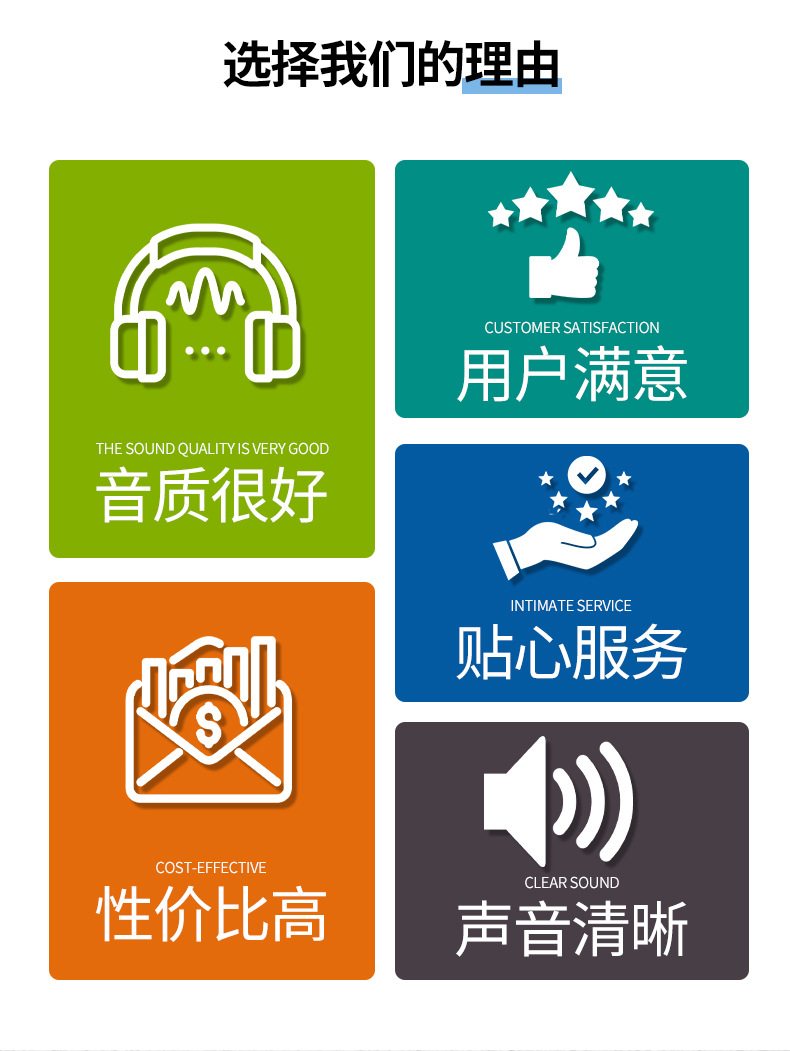 选择我们的理由

THE SOUND QUALITY IS VERY GOOD
音质很好

COST-EFFECTIVE
性价比高

CUSTOMER SATISFACTION
用户满意

INTIMATE SERVICE
贴心服务

CLEAR SOUND
声音清晰