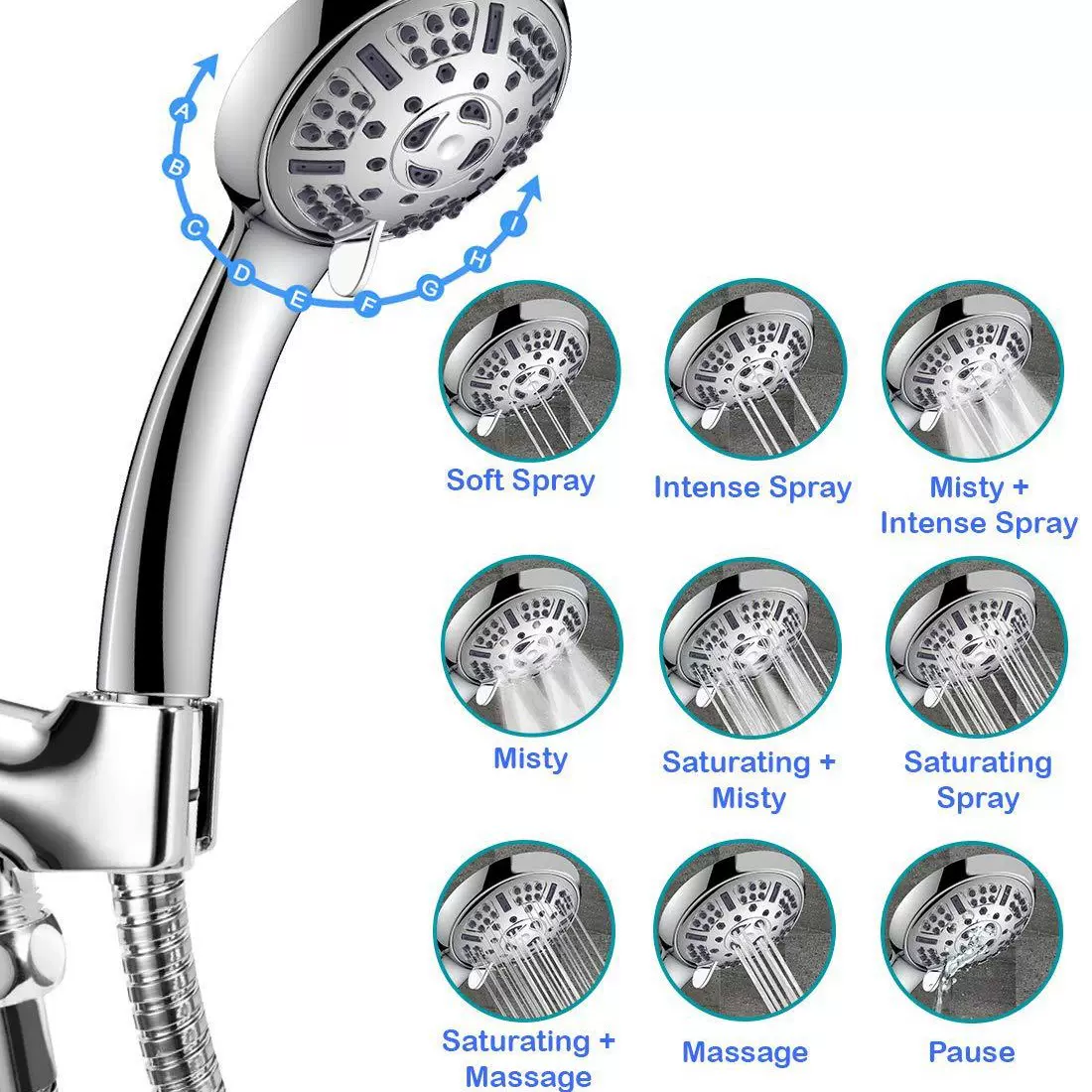 A
B
C
D
E
F
G
H
I

Soft Spray

Intense Spray

Misty + Intense Spray

Misty

Saturating + Misty

Saturating Spray

Saturating + Massage

Massage

Pause