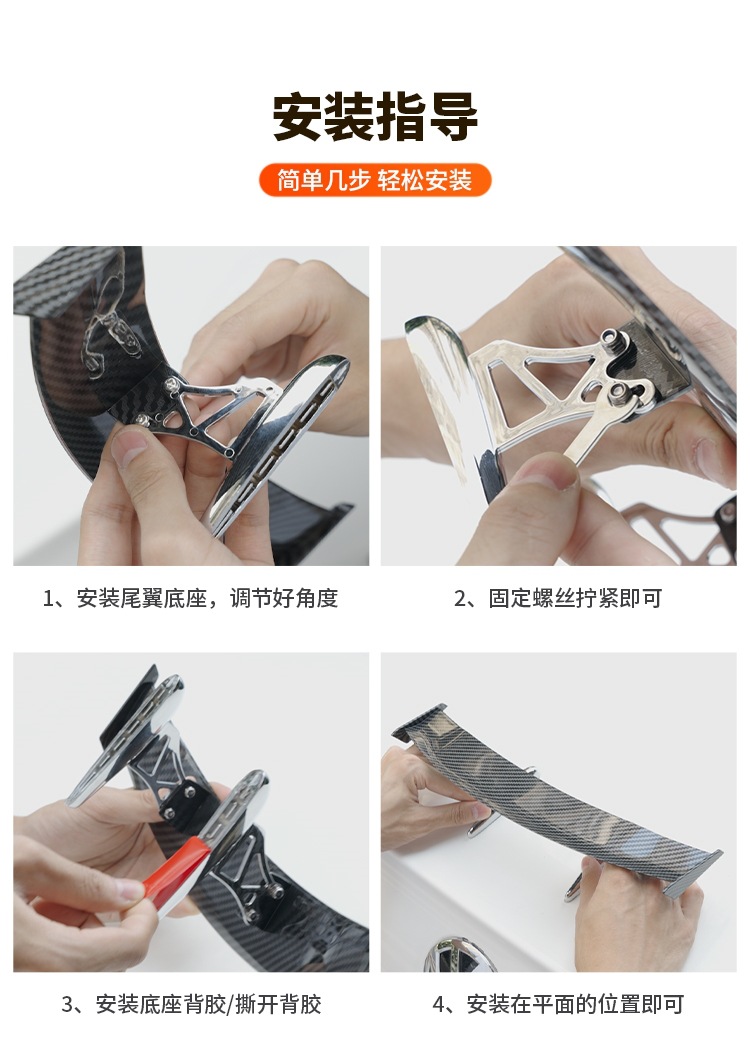 安装指导

简单几步 轻松安装

1、安装尾翼底座，调节好角度

2、固定螺丝拧紧即可

3、安装底座背胶/撕开背胶

4、安装在平面的位置即可