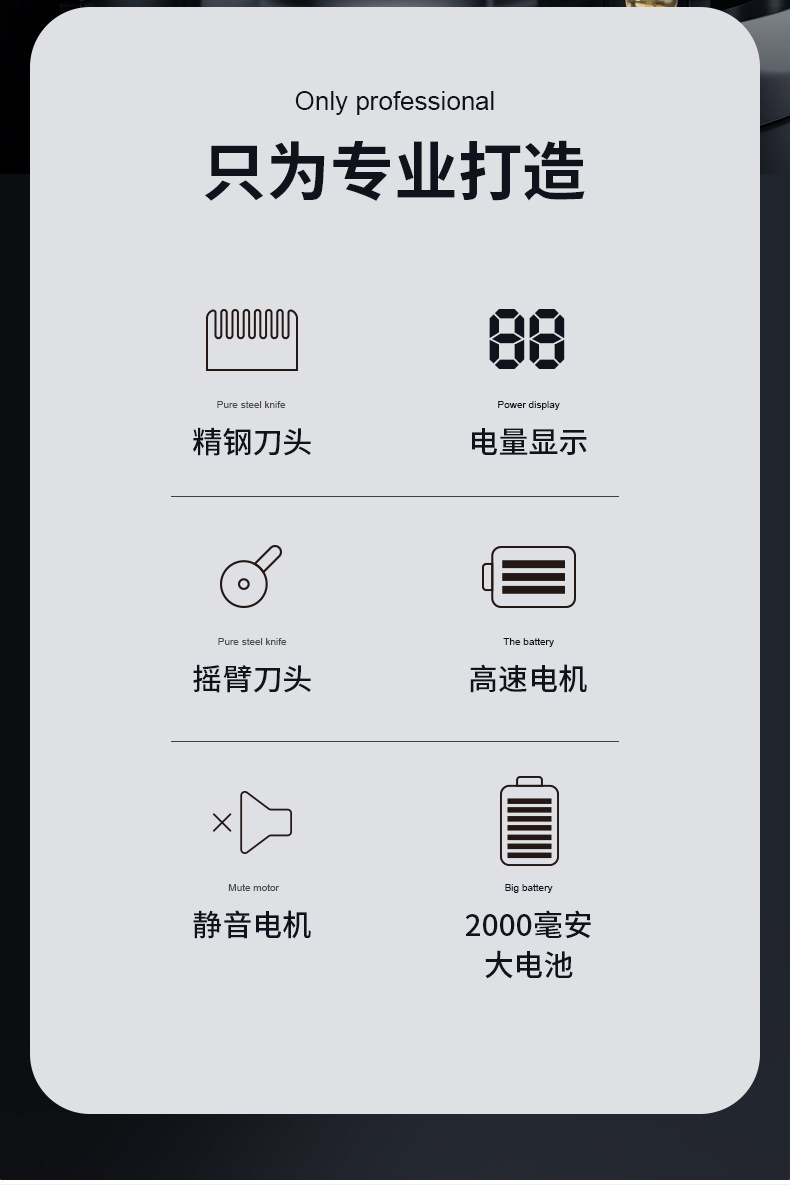 Only professional

只为专业打造

Pure steel knife

精钢刀头

Power display

电量显示

Pure steel knife

摇臂刀头

The battery

高速电机

Mute motor

静音电机

Big battery

2000毫安
大电池