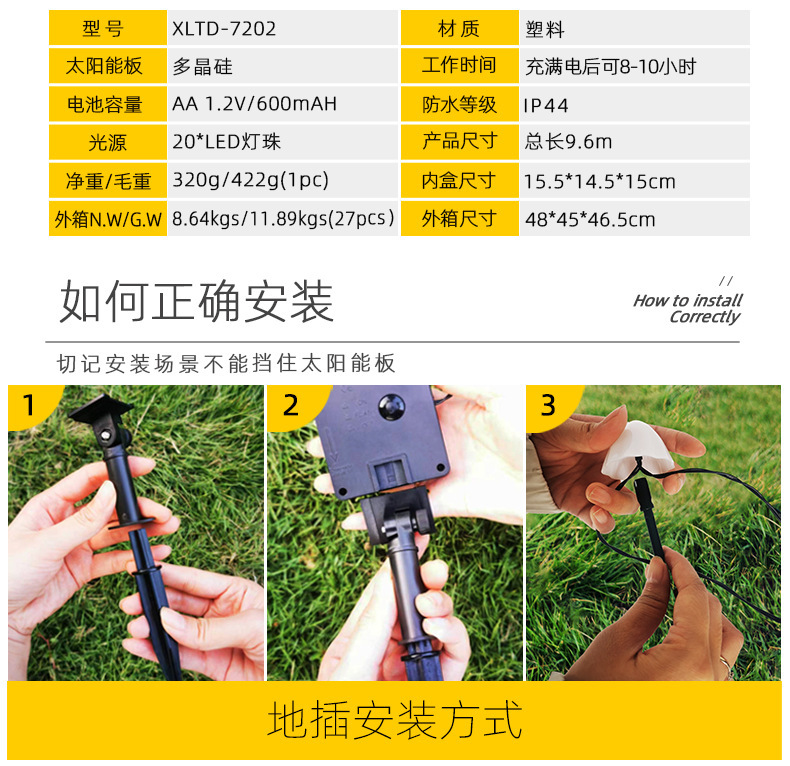 | 型号 | XLTD-7202 | 材质 | 塑料 |
|---|---|---|---|
| 太阳能板 | 多晶硅 | 工作时间 | 充满电后可8-10小时 |
| 电池容量 | AA 1.2V/600mAH | 防水等级 | IP44 |
| 光源 | 20*LED灯珠 | 产品尺寸 | 总长9.6m |
| 净重/毛重 | 320g/422g(1pc) | 内盒尺寸 | 15.5*14.5*15cm |
| 外箱N.W/G.W | 8.64kgs/11.89kgs(27pcs) | 外箱尺寸 | 48*45*46.5cm |

如何正确安装

//
How to install Correctly

切记安装场景不能挡住太阳能板

1

2

3

地插安装方式