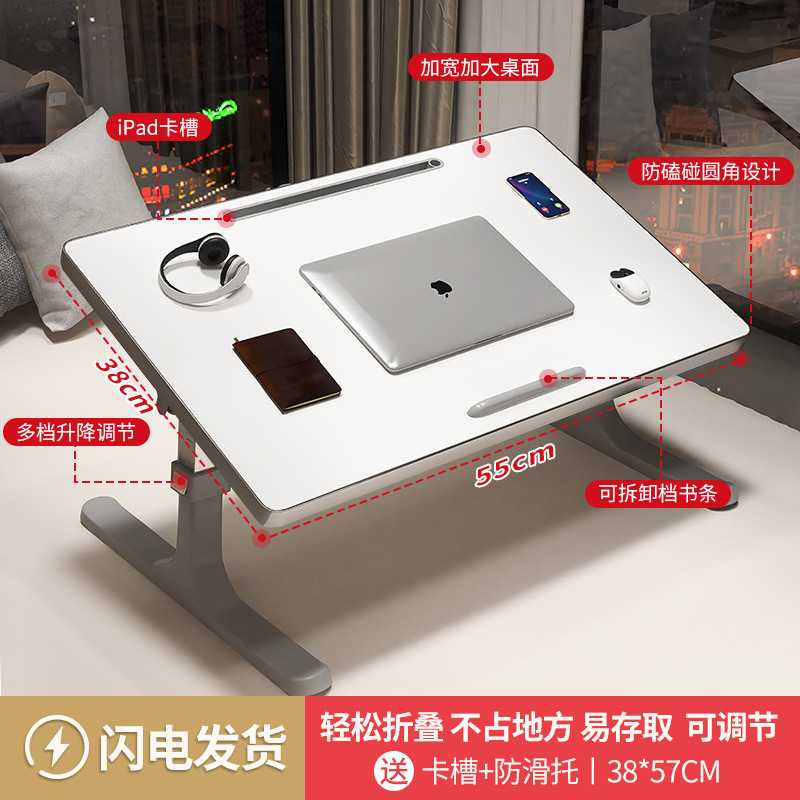 加宽加大桌面

iPad卡槽

防磕碰圆角设计

38cm

多档升降调节

55cm

可拆卸档书条

闪电发货

轻松折叠 不占地方 易存取 可调节

送 卡槽+防滑托 | 38*57CM