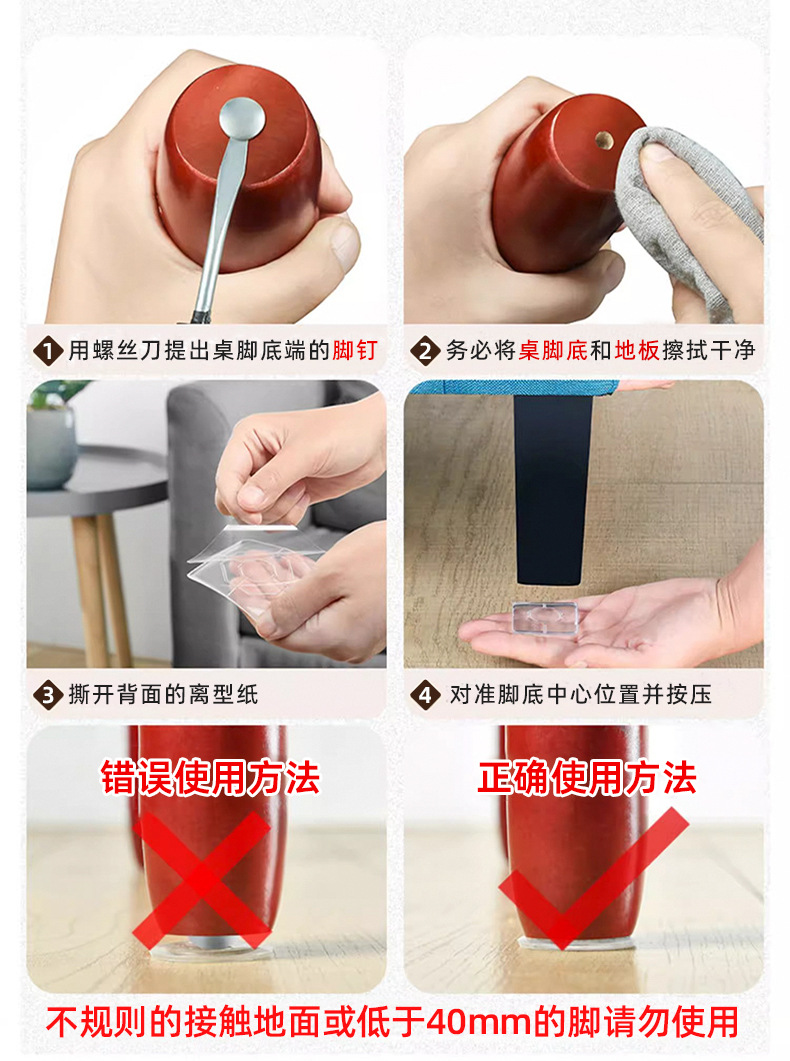 1 用螺丝刀提出桌脚底端的脚钉

2 务必将桌脚底和地板擦拭干净

3 撕开背面的离型纸

4 对准脚底中心位置并按压

错误使用方法

正确使用方法

不规则的接触地面或低于40mm的脚请勿使用