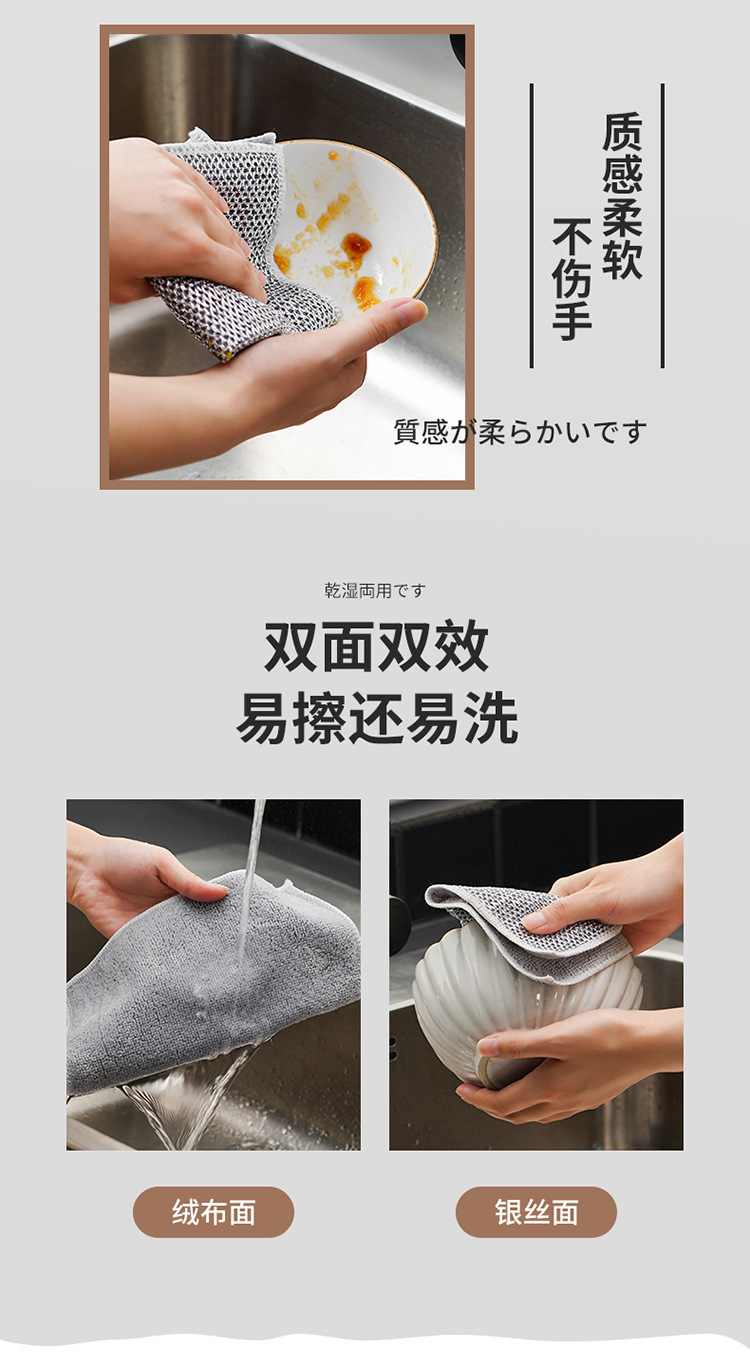 质感柔软
不伤手

質感が柔らかいです

乾湿両用です

双面双效
易擦还易洗

绒布面

银丝面