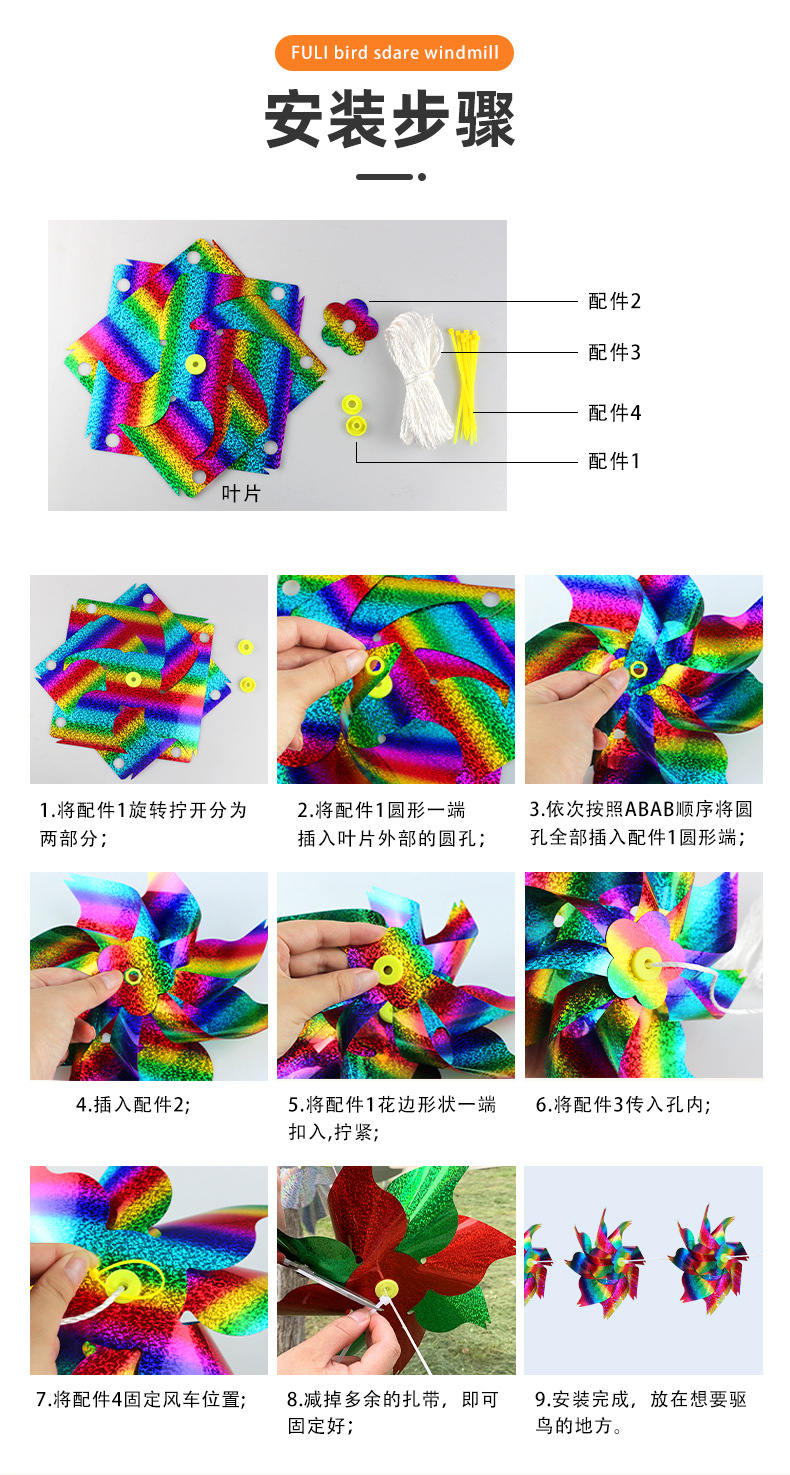 FULI bird sdare windmill

安装步骤

配件2

配件3

配件4

配件1

叶片

1.将配件1旋转拧开分为两部分；

2.将配件1圆形一端插入叶片外部的圆孔；

3.依次按照ABAB顺序将圆孔全部插入配件1圆形端；

4.插入配件2;

5.将配件1花边形状一端扣入,拧紧;

6.将配件3传入孔内;

7.将配件4固定风车位置;

8.减掉多余的扎带，即可固定好;

9.安装完成，放在想要驱鸟的地方。