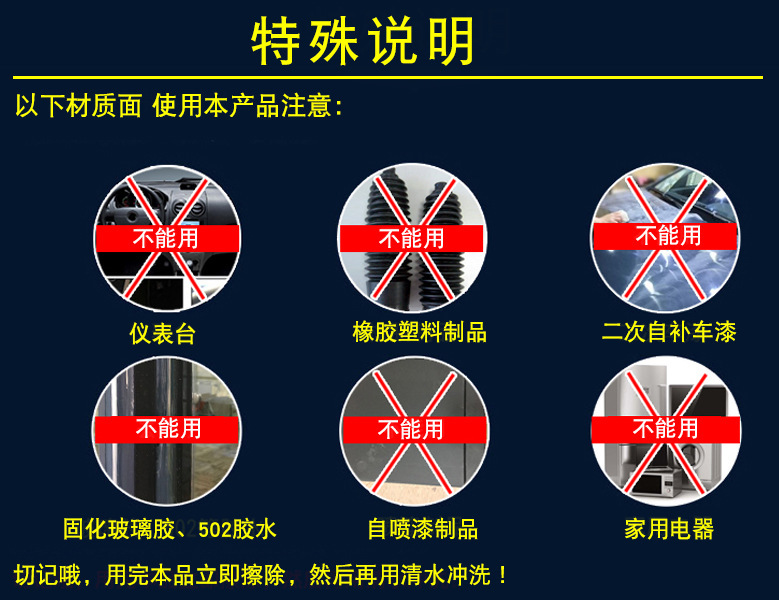 特殊说明

以下材质面 使用本产品注意:

不能用
仪表台

不能用
橡胶塑料制品

不能用
二次自补车漆

不能用
固化玻璃胶、502胶水

不能用
自喷漆制品

不能用
家用电器

切记哦，用完本品立即擦除，然后再用清水冲洗！