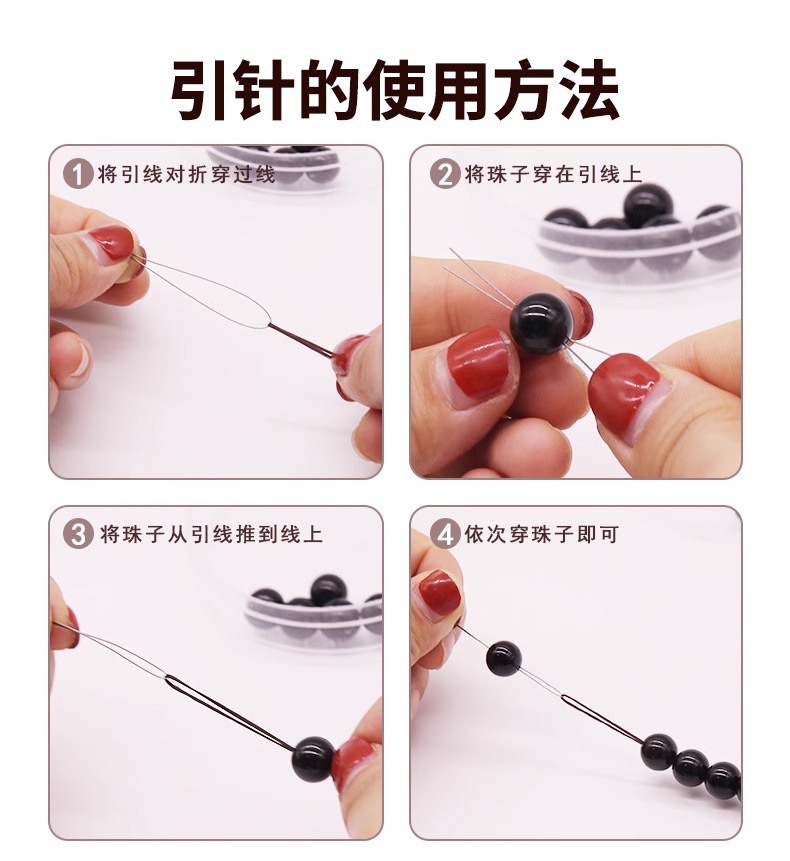 引针的使用方法

1 将引线对折穿过线

2 将珠子穿在引线上

3 将珠子从引线推到线上

4 依次穿珠子即可