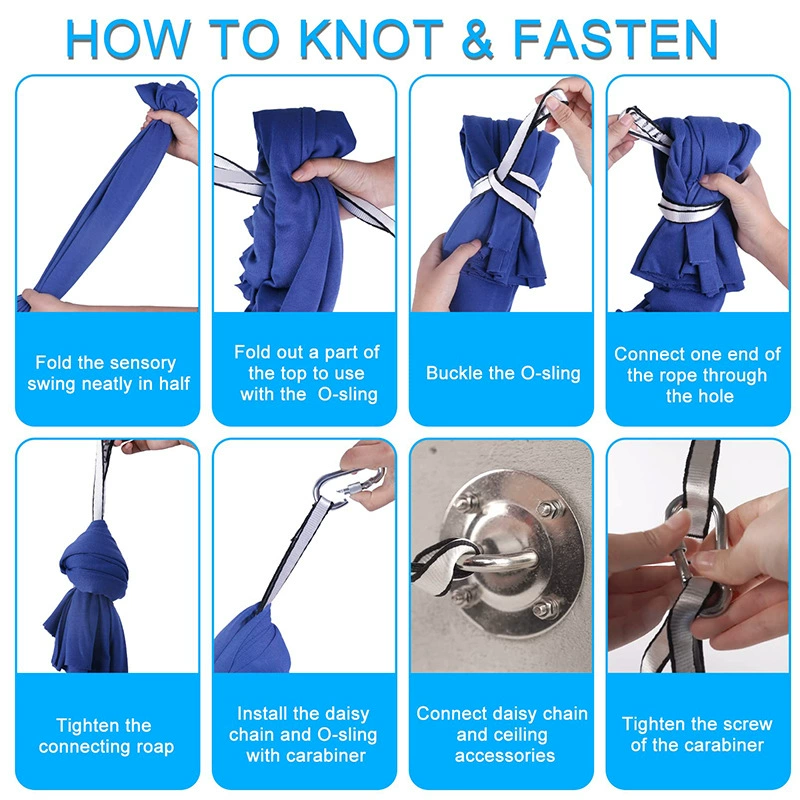 HOW TO KNOT & FASTEN

Fold the sensory swing neatly in half

Fold out a part of the top to use with the O-sling

Buckle the O-sling

Connect one end of the rope through the hole

Tighten the connecting roap

Install the daisy chain and O-sling with carabiner

Connect daisy chain and ceiling accessories

Tighten the screw of the carabiner