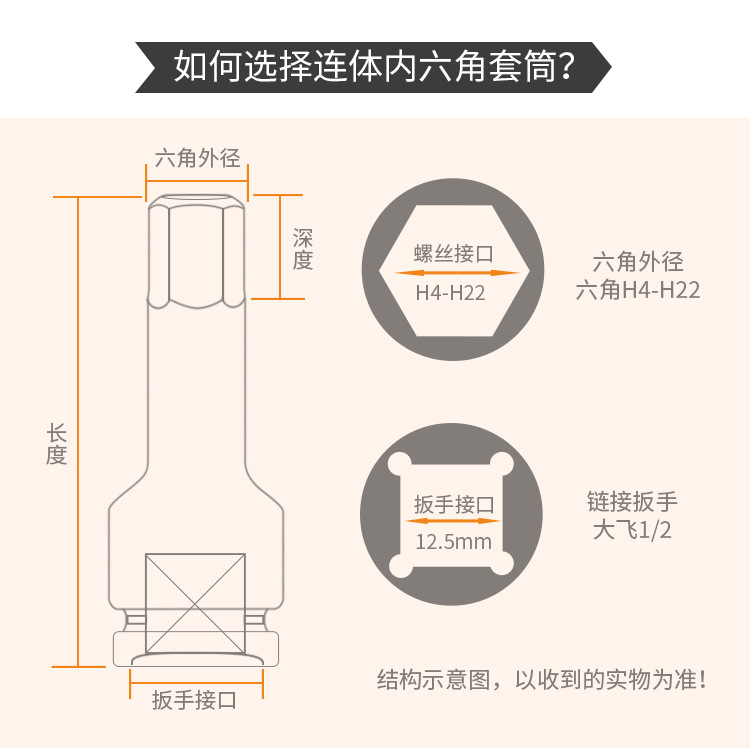 如何选择连体内六角套筒?

六角外径

深度

长度

扳手接口

螺丝接口
H4-H22

六角外径
六角H4-H22

扳手接口
12.5mm

链接扳手
大飞1/2

结构示意图，以收到的实物为准!