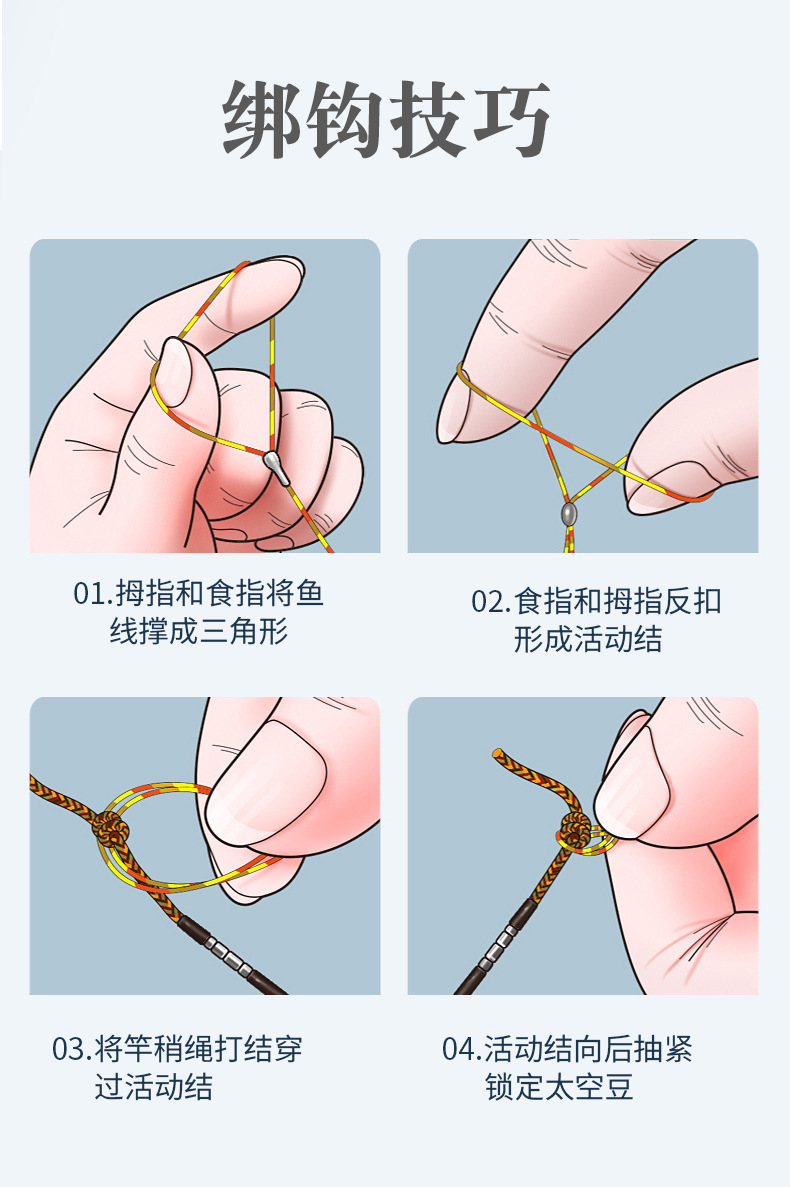 绑钩技巧

01.拇指和食指将鱼线撑成三角形

02.食指和拇指反扣形成活动结

03.将竿稍绳打结穿过活动结

04.活动结向后抽紧锁定太空豆