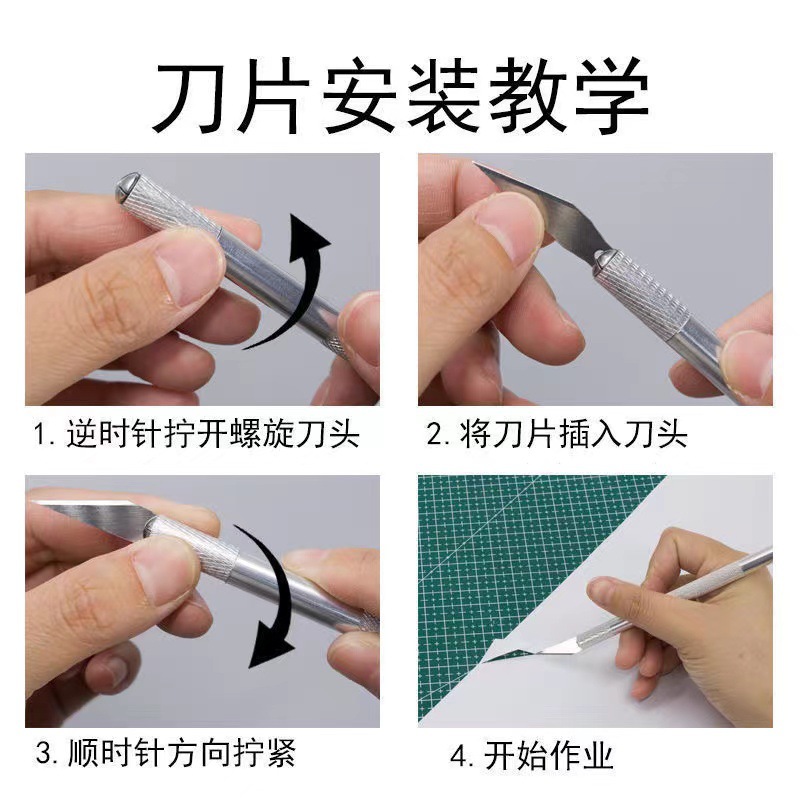 刀片安装教学

1. 逆时针拧开螺旋刀头

2. 将刀片插入刀头

3. 顺时针方向拧紧

4. 开始作业