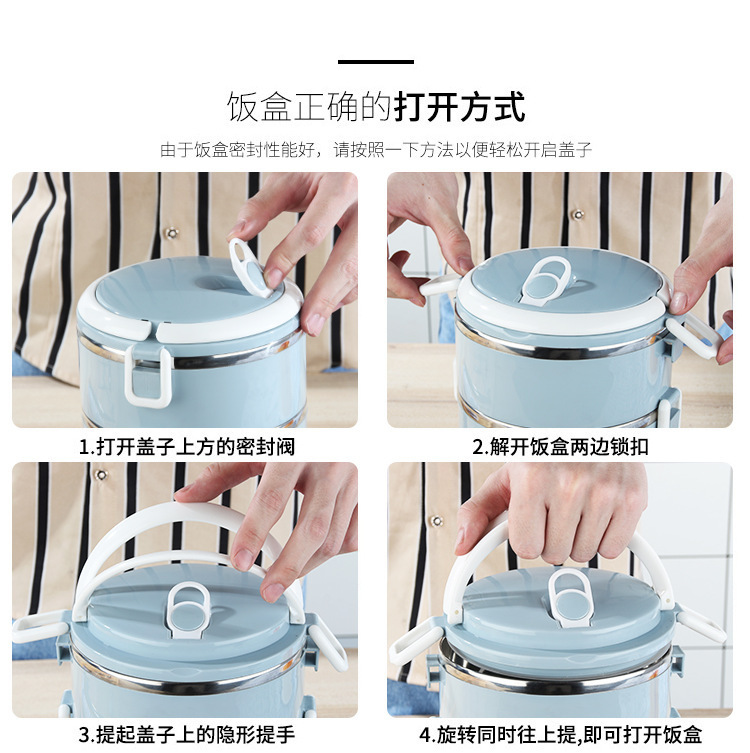 饭盒正确的打开方式

由于饭盒密封性能好，请按照一下方法以便轻松开启盖子

1.打开盖子上方的密封阀

2.解开饭盒两边锁扣

3.提起盖子上的隐形提手

4.旋转同时往上提,即可打开饭盒