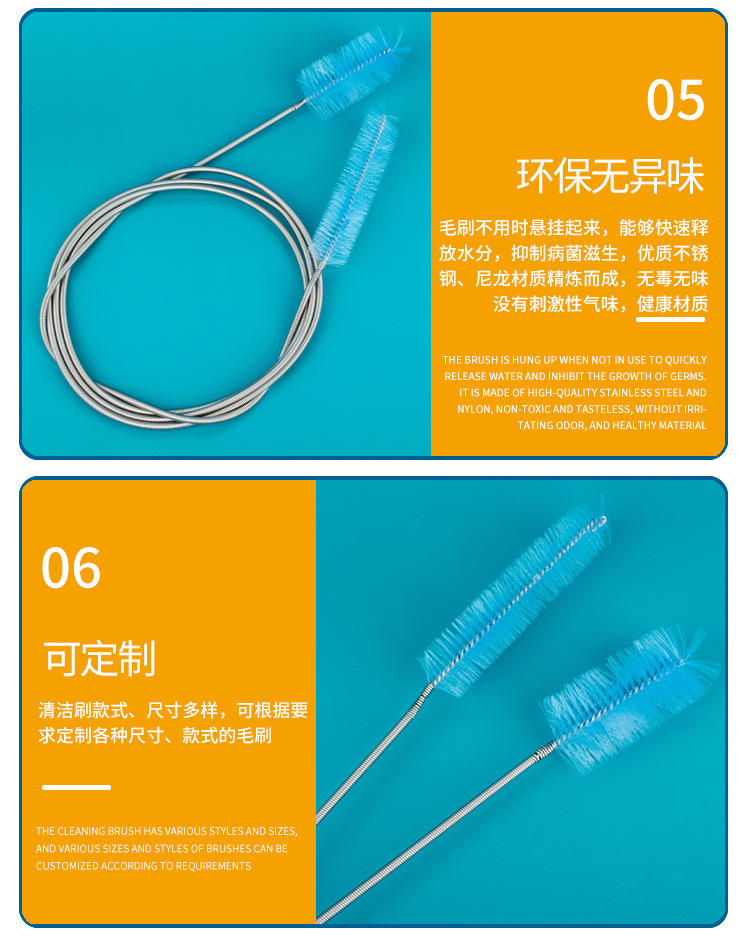 05

环保无异味

毛刷不用时悬挂起来，能够快速释放水分，抑制病菌滋生，优质不锈钢、尼龙材质精炼而成，无毒无味没有刺激性气味，健康材质

THE BRUSH IS HUNG UP WHEN NOT IN USE TO QUICKLY RELEASE WATER AND INHIBIT THE GROWTH OF GERMS. IT IS MADE OF HIGH-QUALITY STAINLESS STEEL AND NYLON, NON-TOXIC AND TASTELESS, WITHOUT IRRITATING ODOR, AND HEALTHY MATERIAL

06

可定制

清洁刷款式、尺寸多样，可根据要求定制各种尺寸、款式的毛刷

THE CLEANING BRUSH HAS VARIOUS STYLES AND SIZES, AND VARIOUS SIZES AND STYLES OF BRUSHES CAN BE CUSTOMIZED ACCORDING TO REQUIREMENTS