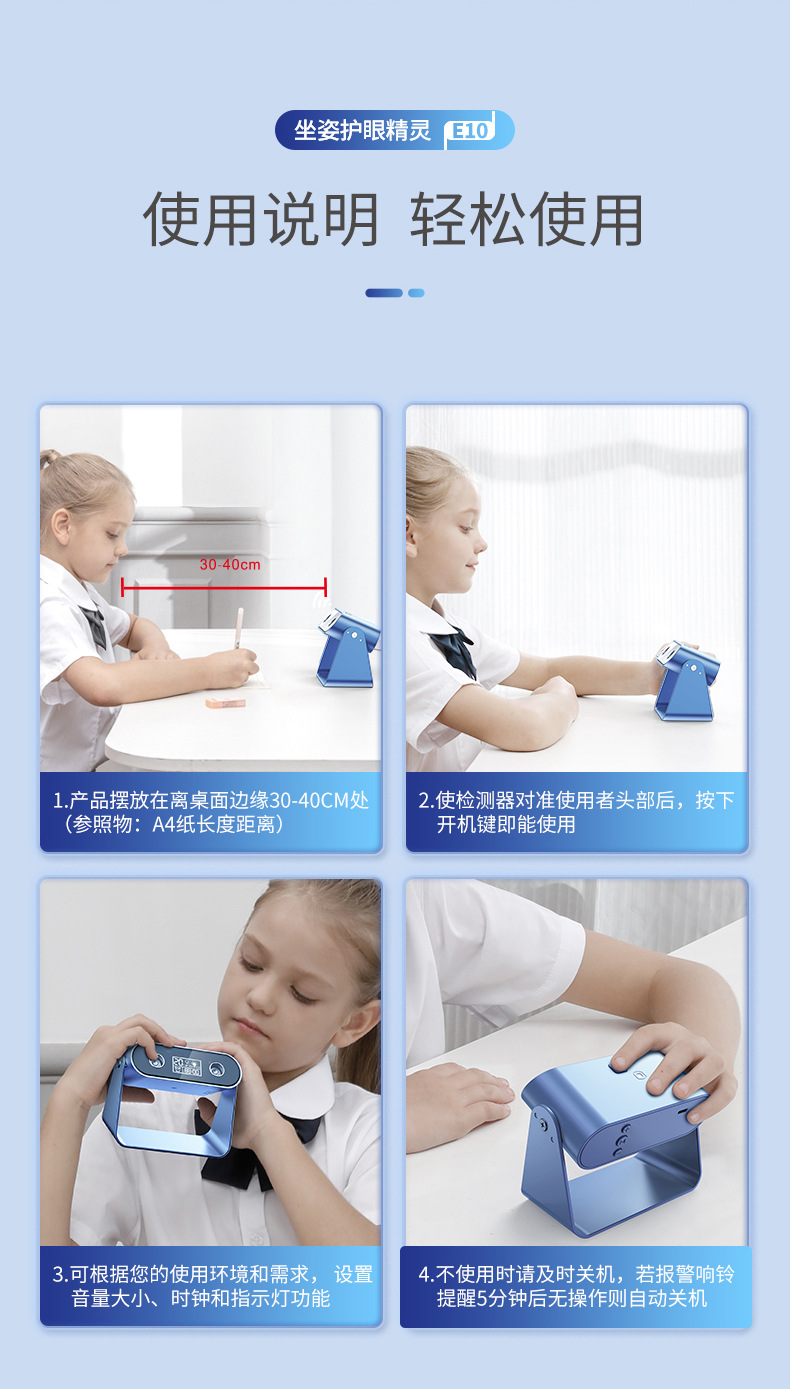 坐姿护眼精灵 E10

使用说明 轻松使用

30-40cm

1.产品摆放在离桌面边缘30-40CM处（参照物：A4纸长度距离）

2.使检测器对准使用者头部后，按下开机键即能使用

3.可根据您的使用环境和需求，设置音量大小、时钟和指示灯功能

4.不使用时请及时关机，若报警响铃提醒5分钟后无操作则自动关机