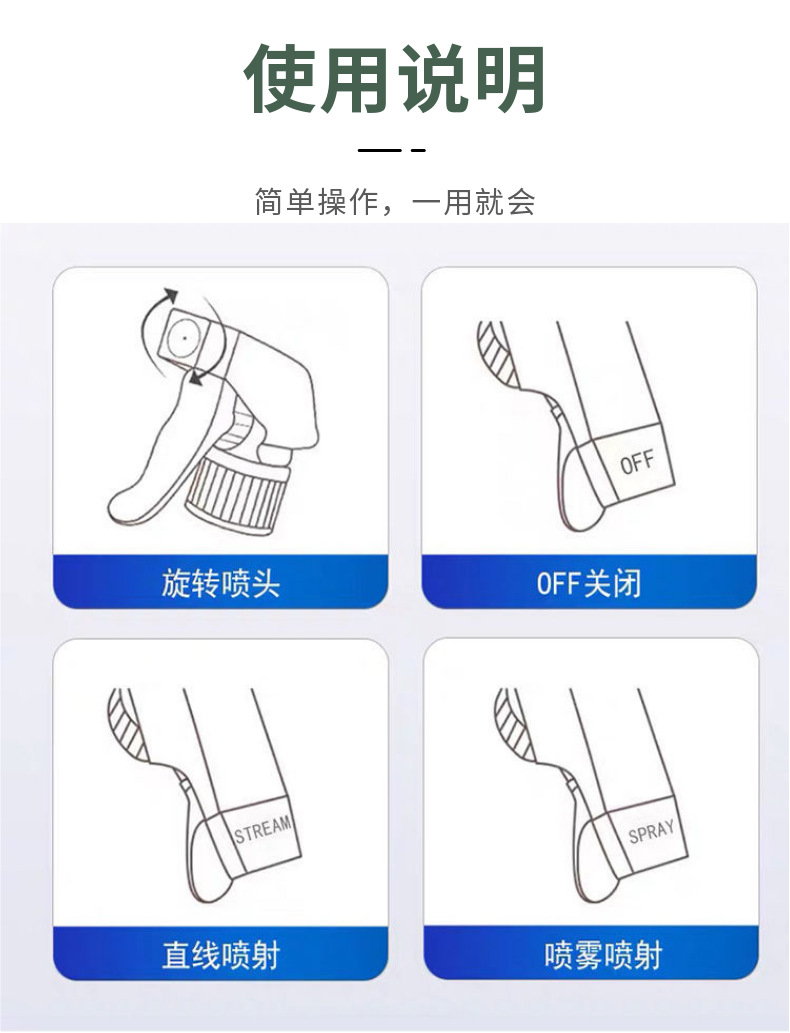 使用说明

简单操作，一用就会

旋转喷头

OFF

OFF关闭

STREAM

直线喷射

SPRAY

喷雾喷射