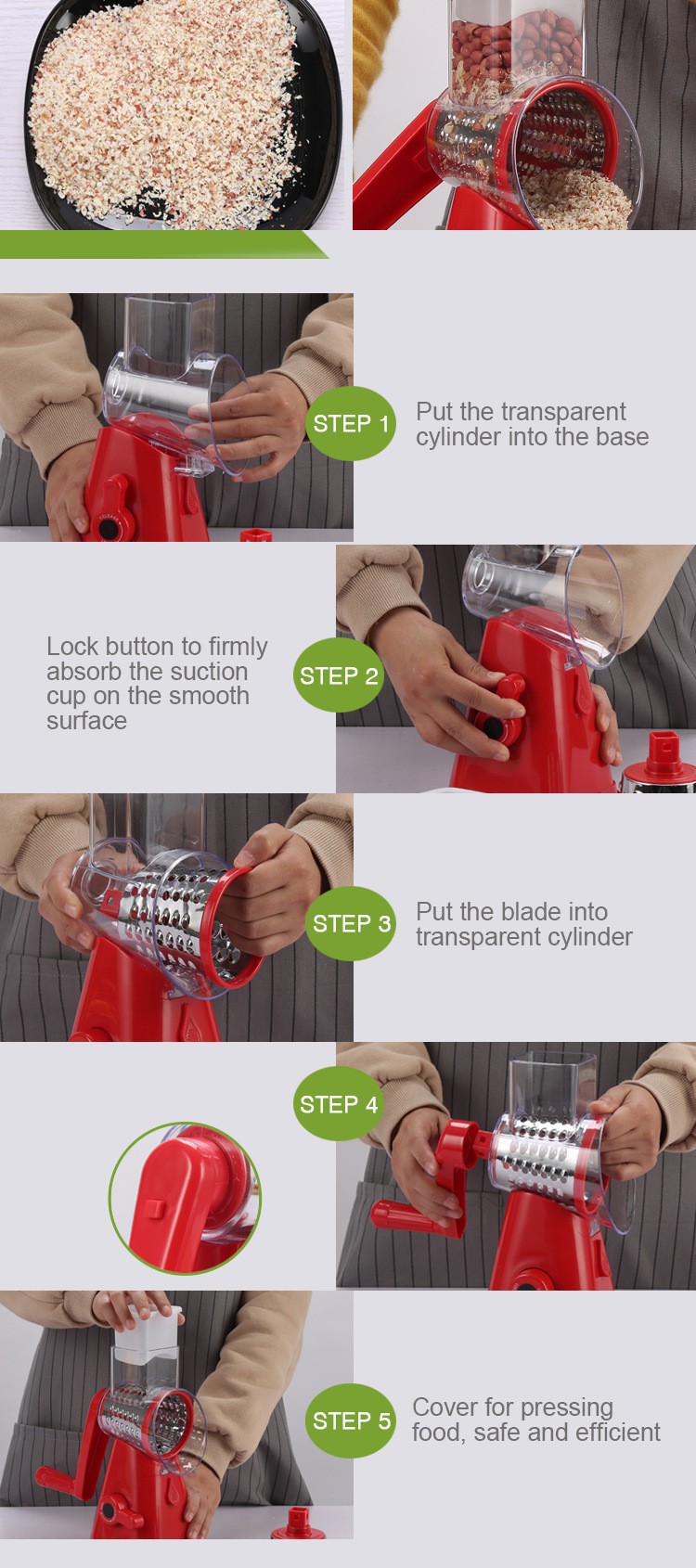 STEP 1

Put the transparent cylinder into the base

Lock button to firmly absorb the suction cup on the smooth surface

STEP 2

STEP 3

Put the blade into transparent cylinder

STEP 4

STEP 5

Cover for pressing food, safe and efficient