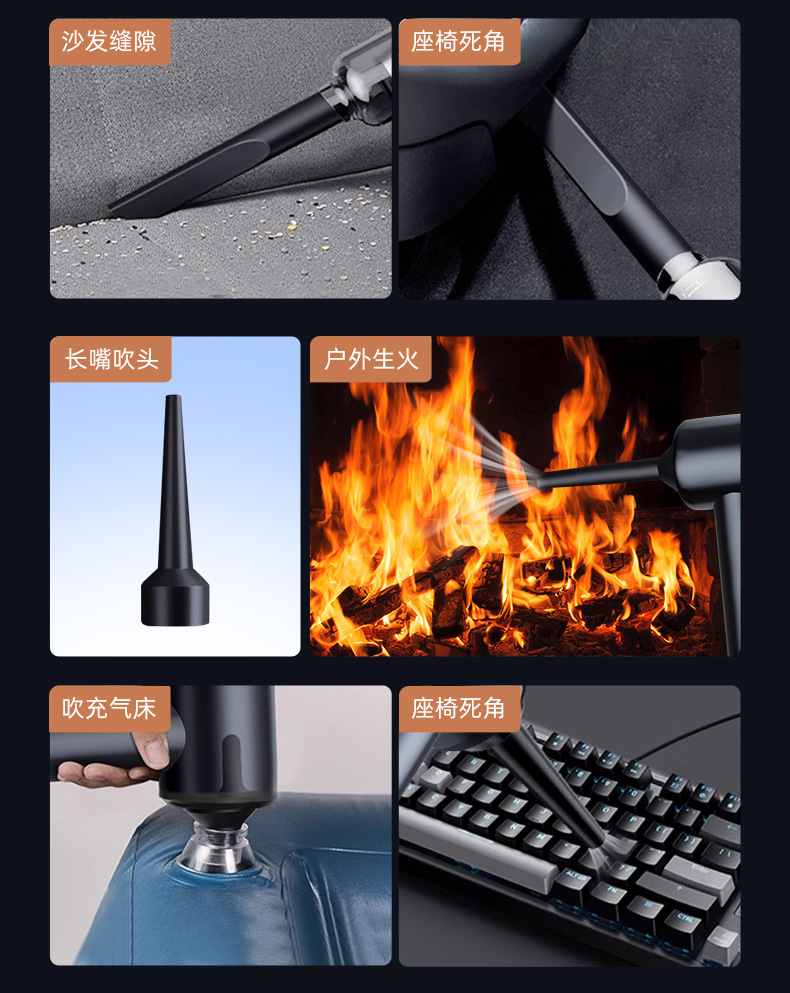 沙发缝隙

座椅死角

长嘴吹头

户外生火

吹充气床

座椅死角